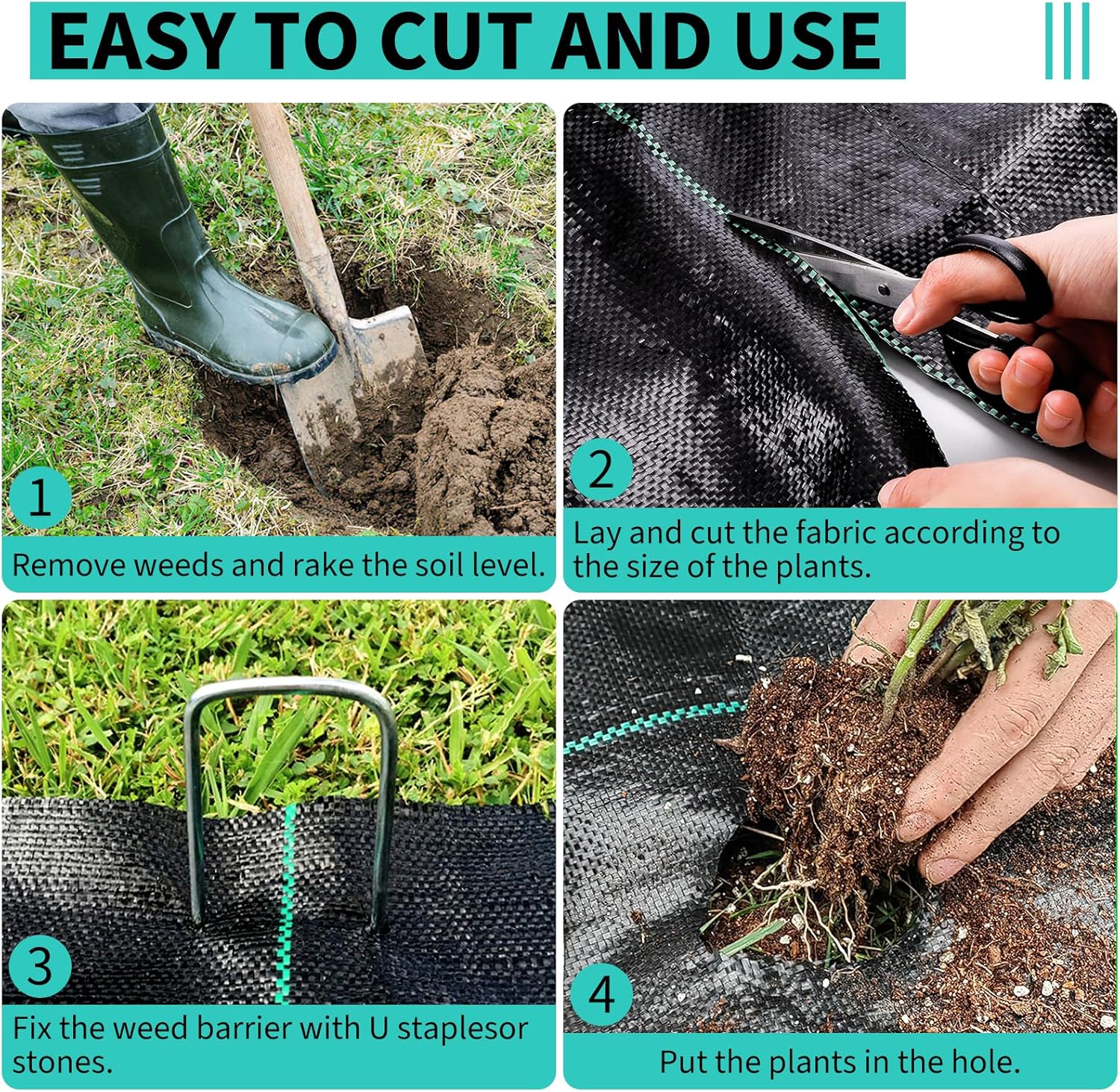 EASY TO CUT AND USE

1

Remove weeds and rake the soil level.

2

Lay and cut the fabric according to the size of the plants.

3

Fix the weed barrier with U staplesor stones.

4

Put the plants in the hole.