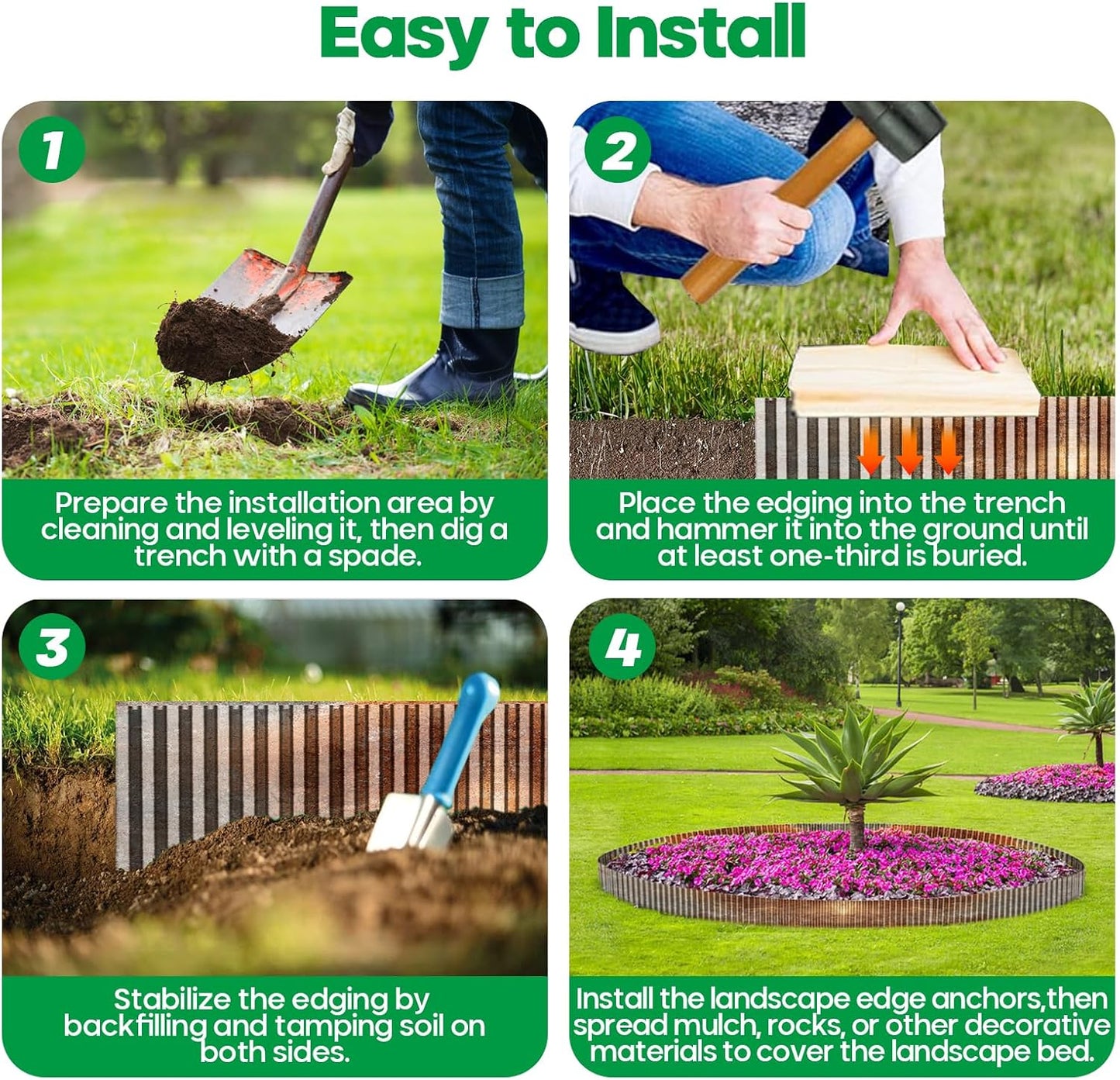 Easy to Install

1

Prepare the installation area by cleaning and leveling it, then dig a trench with a spade.

2

Place the edging into the trench and hammer it into the ground until at least one-third is buried.

3

Stabilize the edging by backfilling and tamping soil on both sides.

4

Install the landscape edge anchors,then spread mulch, rocks, or other decorative materials to cover the landscape bed.