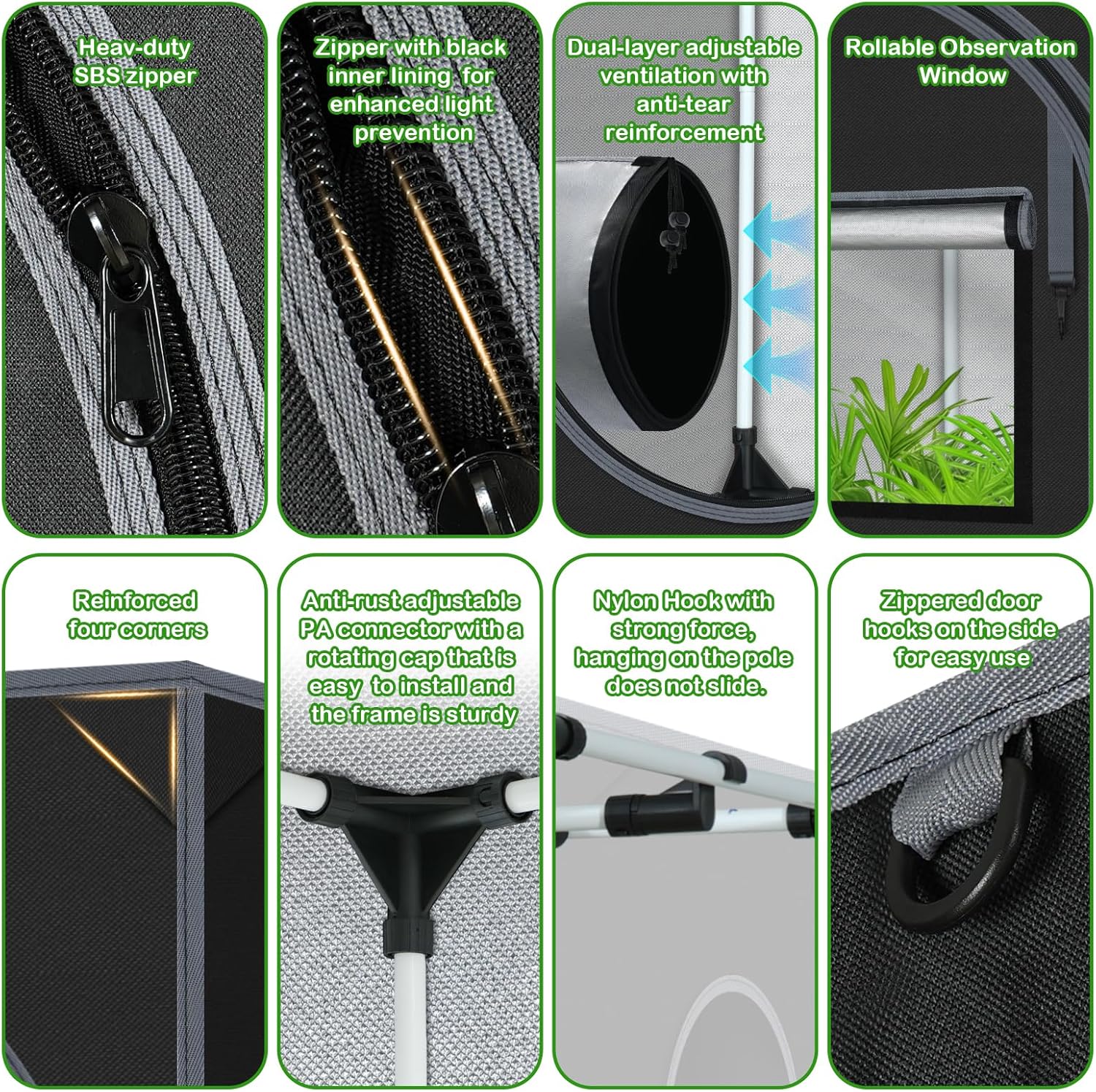 Heav-duty SBS zipper

Zipper with black inner lining for enhanced light prevention

Dual-layer adjustable ventilation with anti-tear reinforcement

Rollable Observation Window

Reinforced four corners

Anti-rust adjustable PA connector with a rotating cap that is easy to install and the frame is sturdy

Nylon Hook with strong force, hanging on the pole does not slide.

Zippered door hooks on the side for easy use