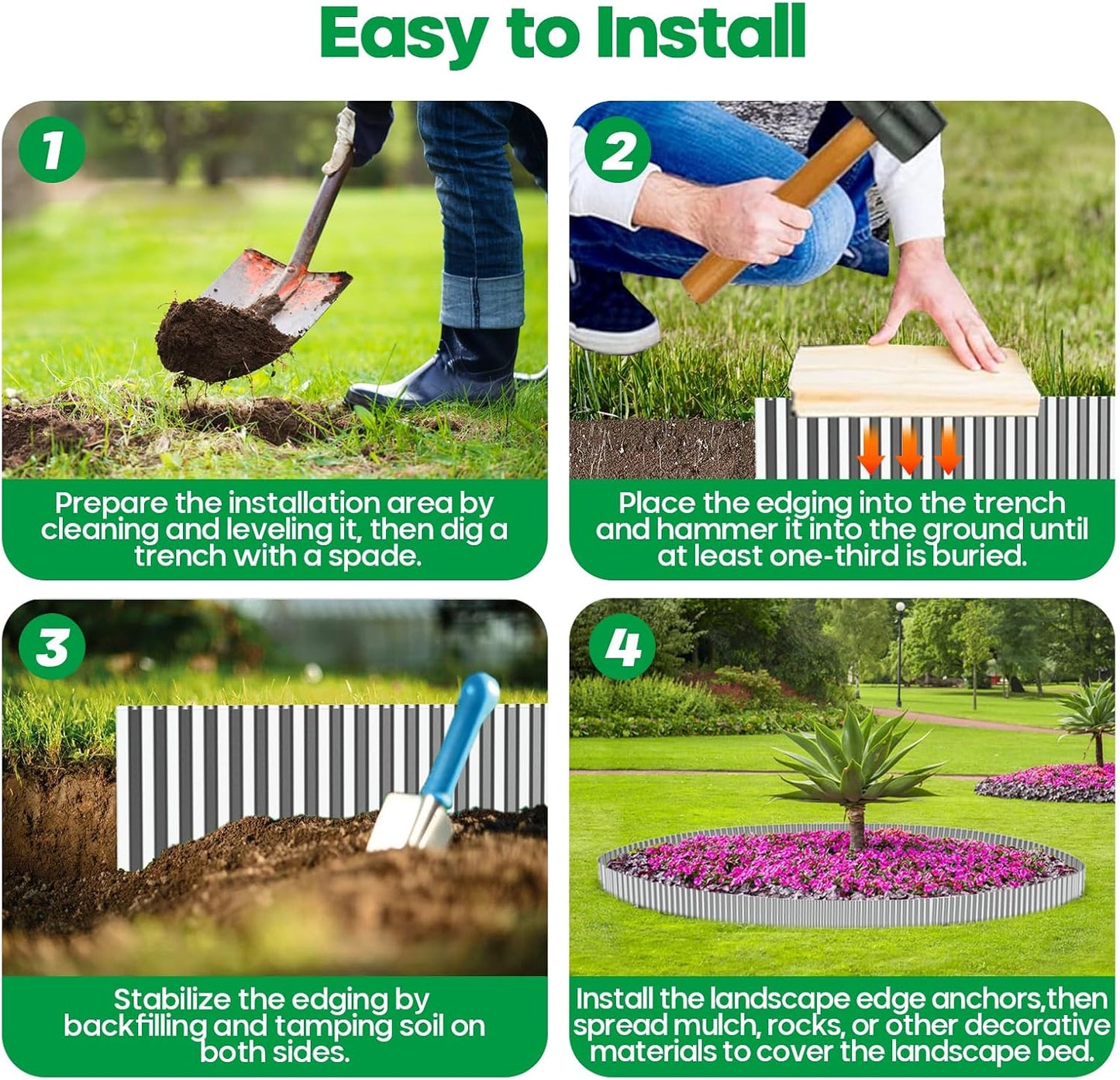 Easy to Install

1

Prepare the installation area by cleaning and leveling it, then dig a trench with a spade.

2

Place the edging into the trench and hammer it into the ground until at least one-third is buried.

3

Stabilize the edging by backfilling and tamping soil on both sides.

4

Install the landscape edge anchors,then spread mulch, rocks, or other decorative materials to cover the landscape bed.