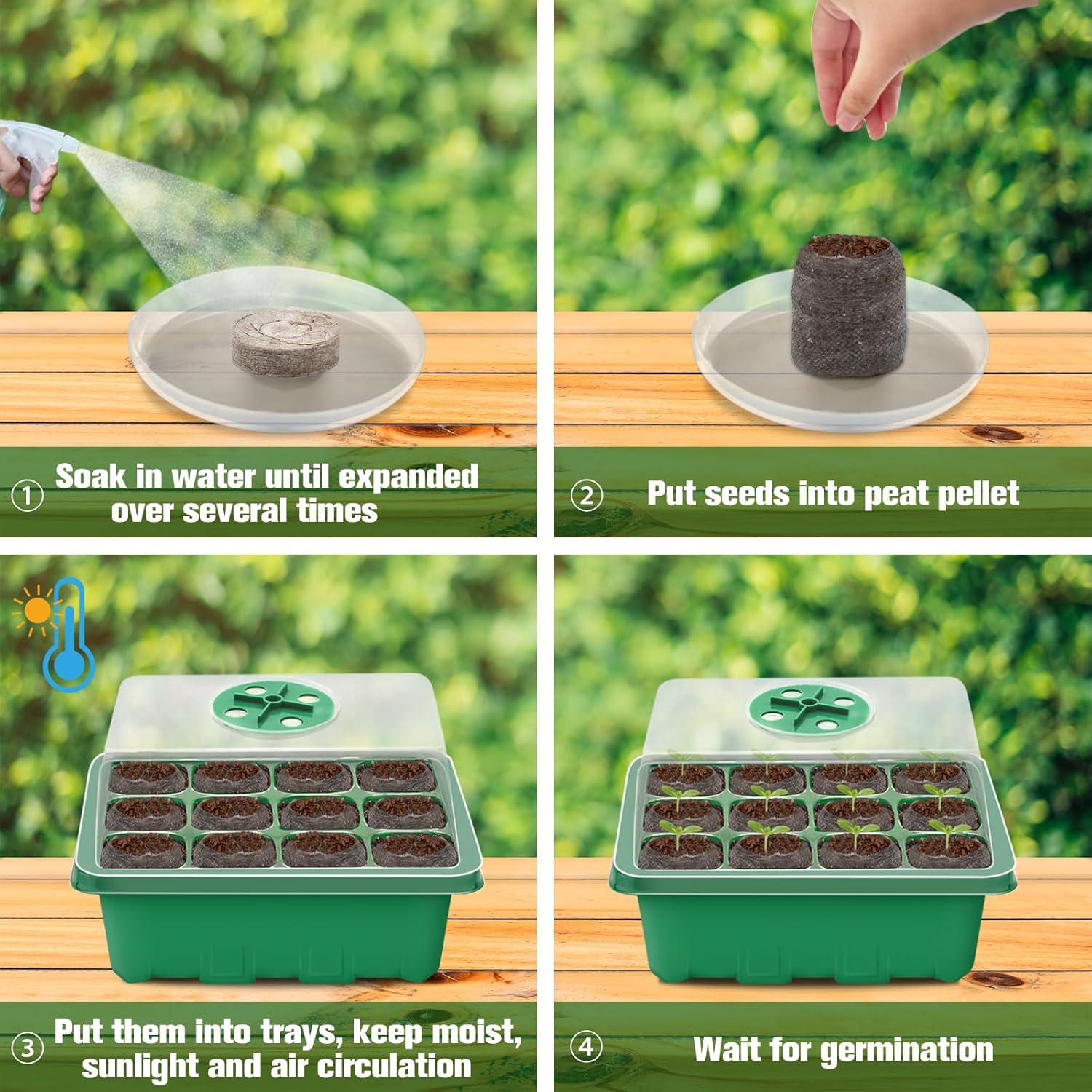 ① Soak in water until expanded over several times

② Put seeds into peat pellet

③ Put them into trays, keep moist, sunlight and air circulation

④ Wait for germination