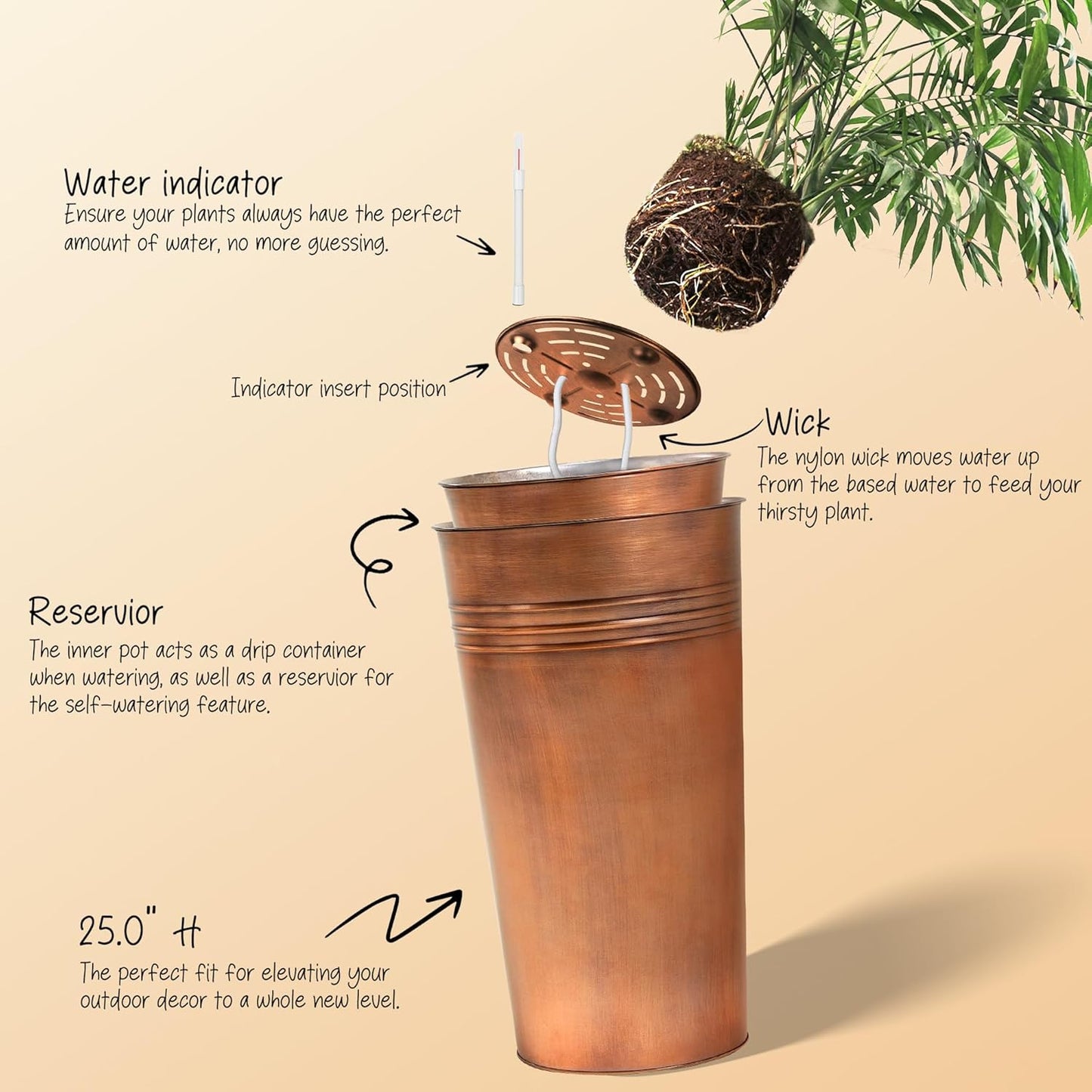 Water indicator
Ensure your plants always have the perfect amount of water, no more guessing.

Indicator insert position

Wick
The nylon wick moves water up from the based water to feed your thirsty plant.

Reservior
The inner pot acts as a drip container when watering, as well as a reservior for the self-watering feature.

25.0" H
The perfect fit for elevating your outdoor decor to a whole new level.