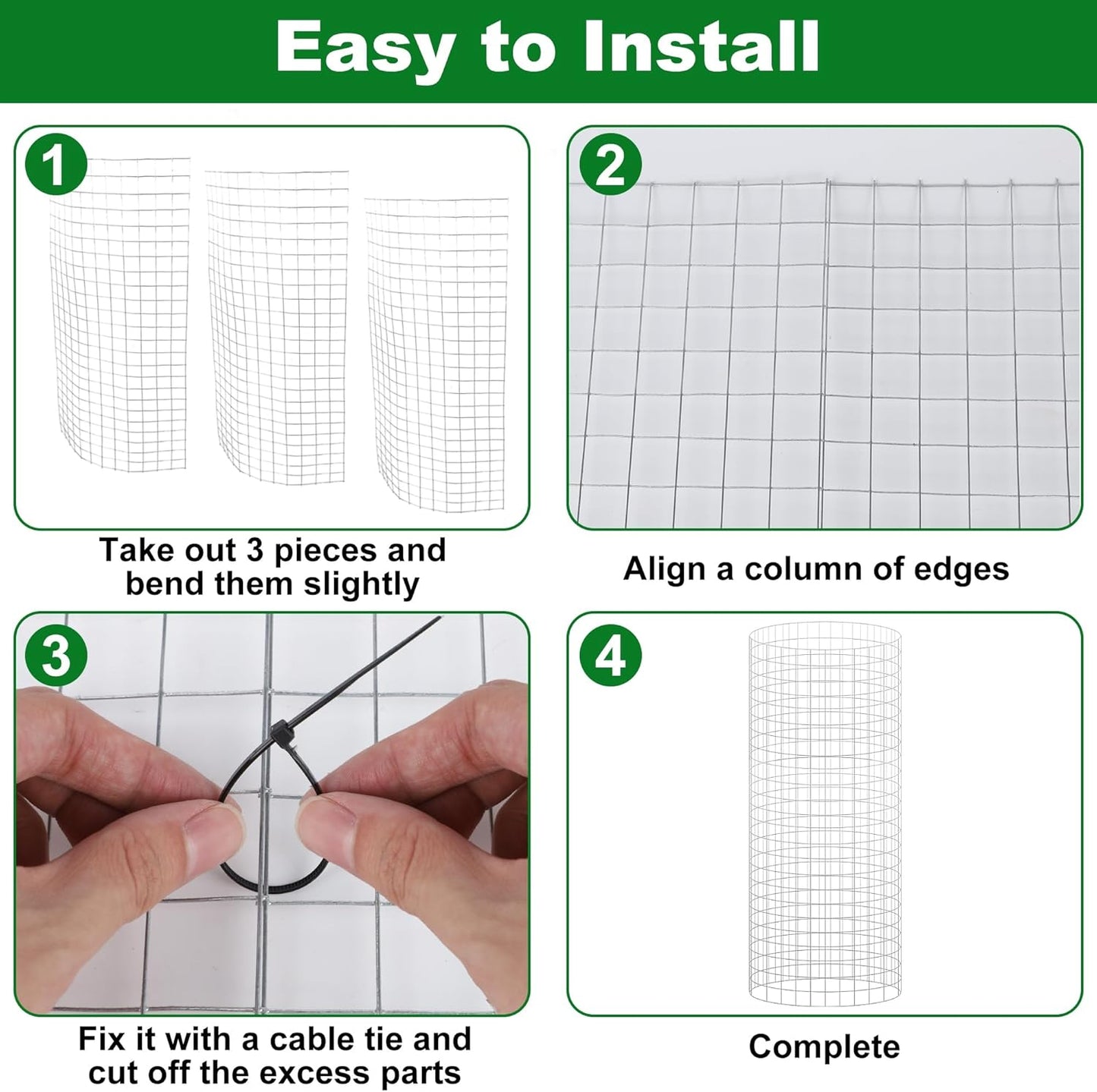 Easy to Install

1

Take out 3 pieces and bend them slightly

2

Align a column of edges

3

Fix it with a cable tie and cut off the excess parts

4

Complete