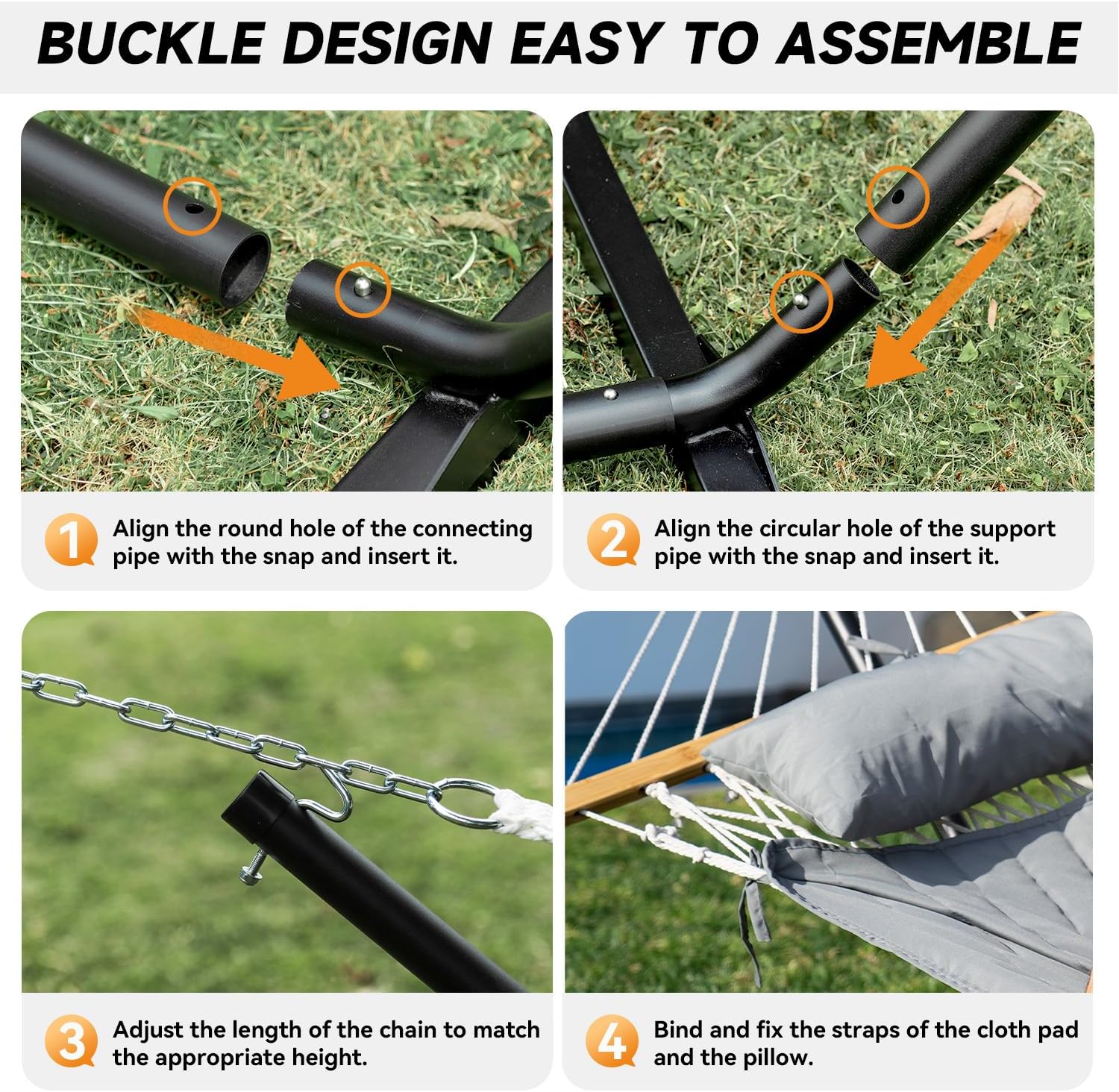 BUCKLE DESIGN EASY TO ASSEMBLE

1 Align the round hole of the connecting pipe with the snap and insert it.

2 Align the circular hole of the support pipe with the snap and insert it.

3 Adjust the length of the chain to match the appropriate height.

4 Bind and fix the straps of the cloth pad and the pillow.