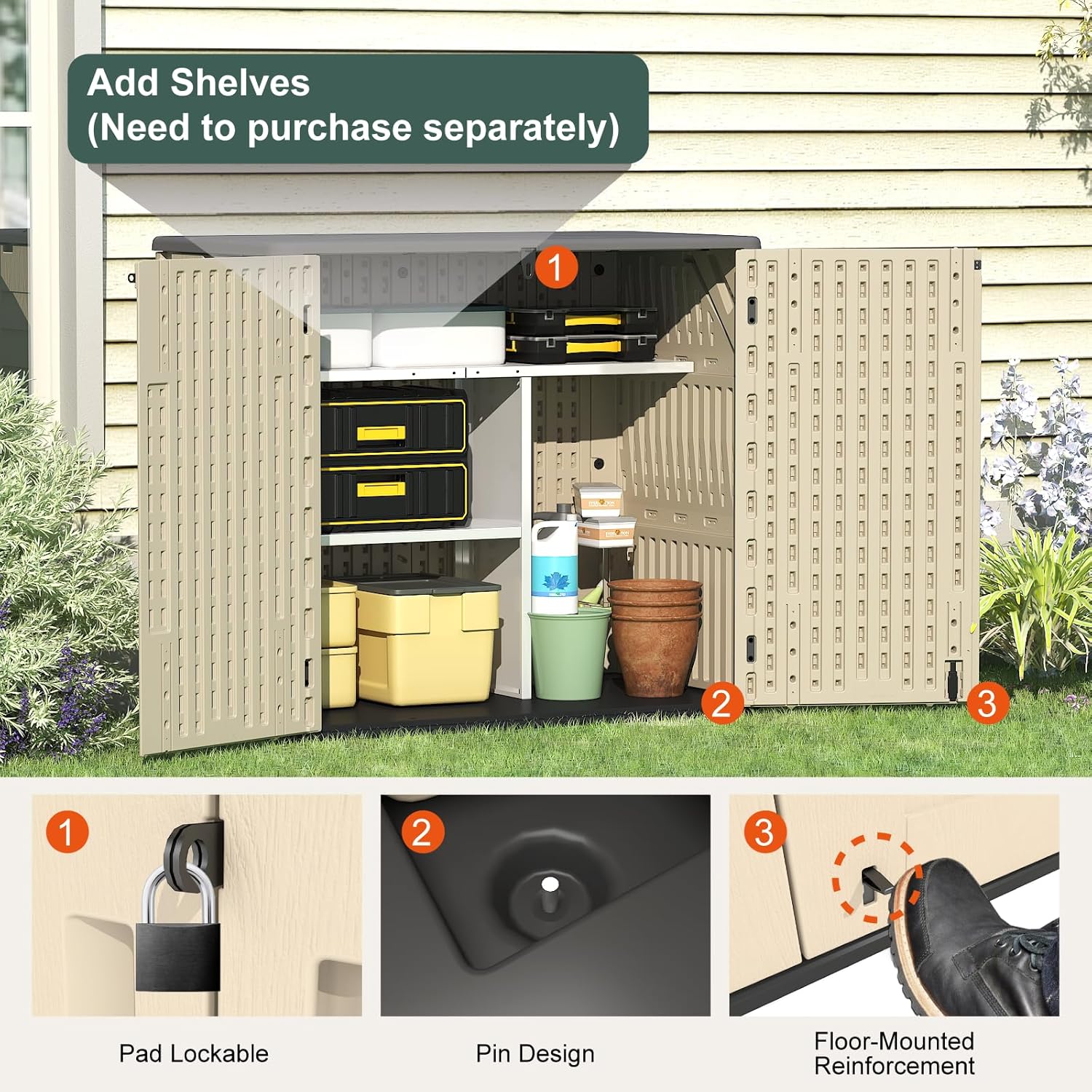 Add Shelves
(Need to purchase separately)

1

2

3

1

Pad Lockable

2

Pin Design

3

Floor-Mounted Reinforcement