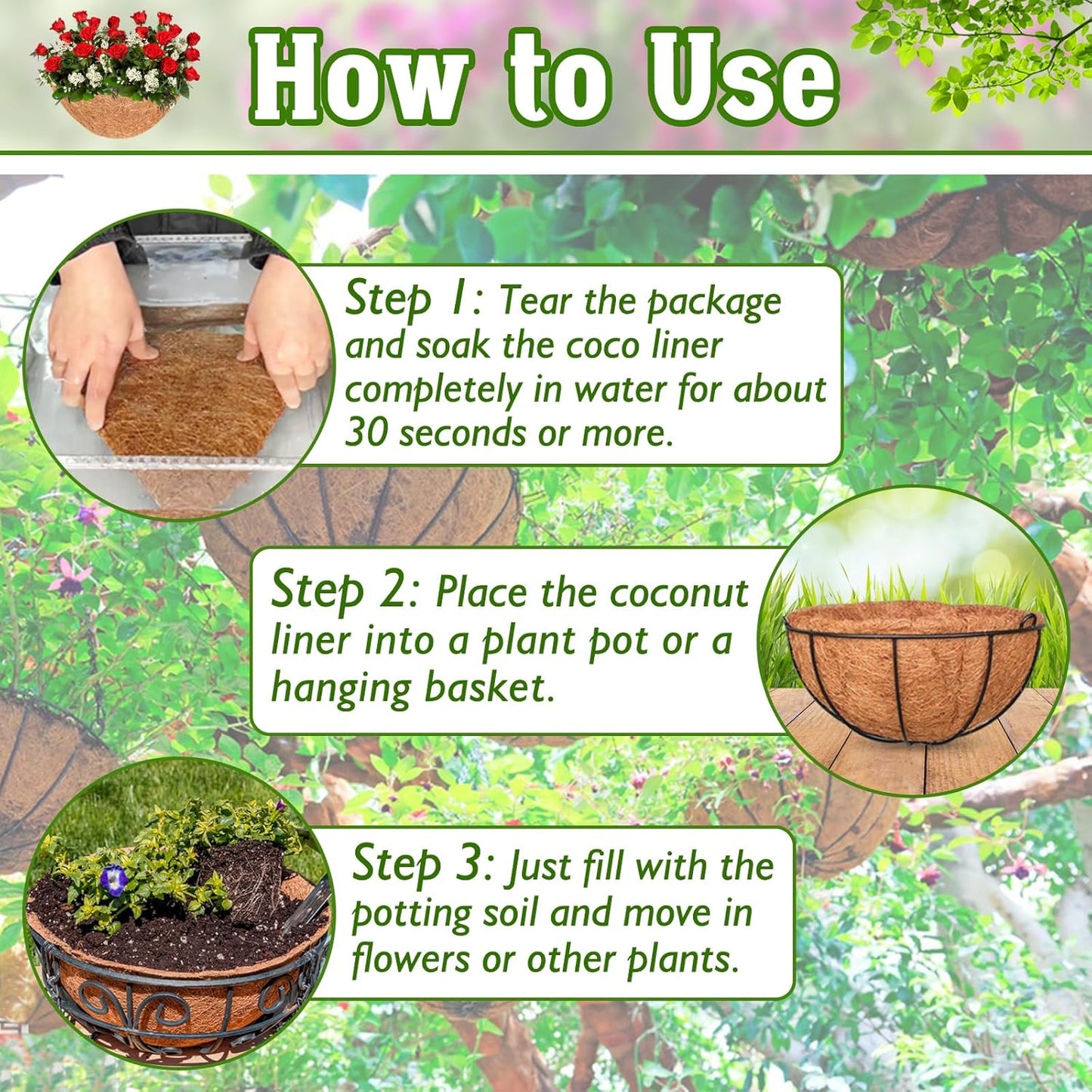 How to Use

Step 1: Tear the package and soak the coco liner completely in water for about 30 seconds or more.

Step 2: Place the coconut liner into a plant pot or a hanging basket.

Step 3: Just fill with the potting soil and move in flowers or other plants.