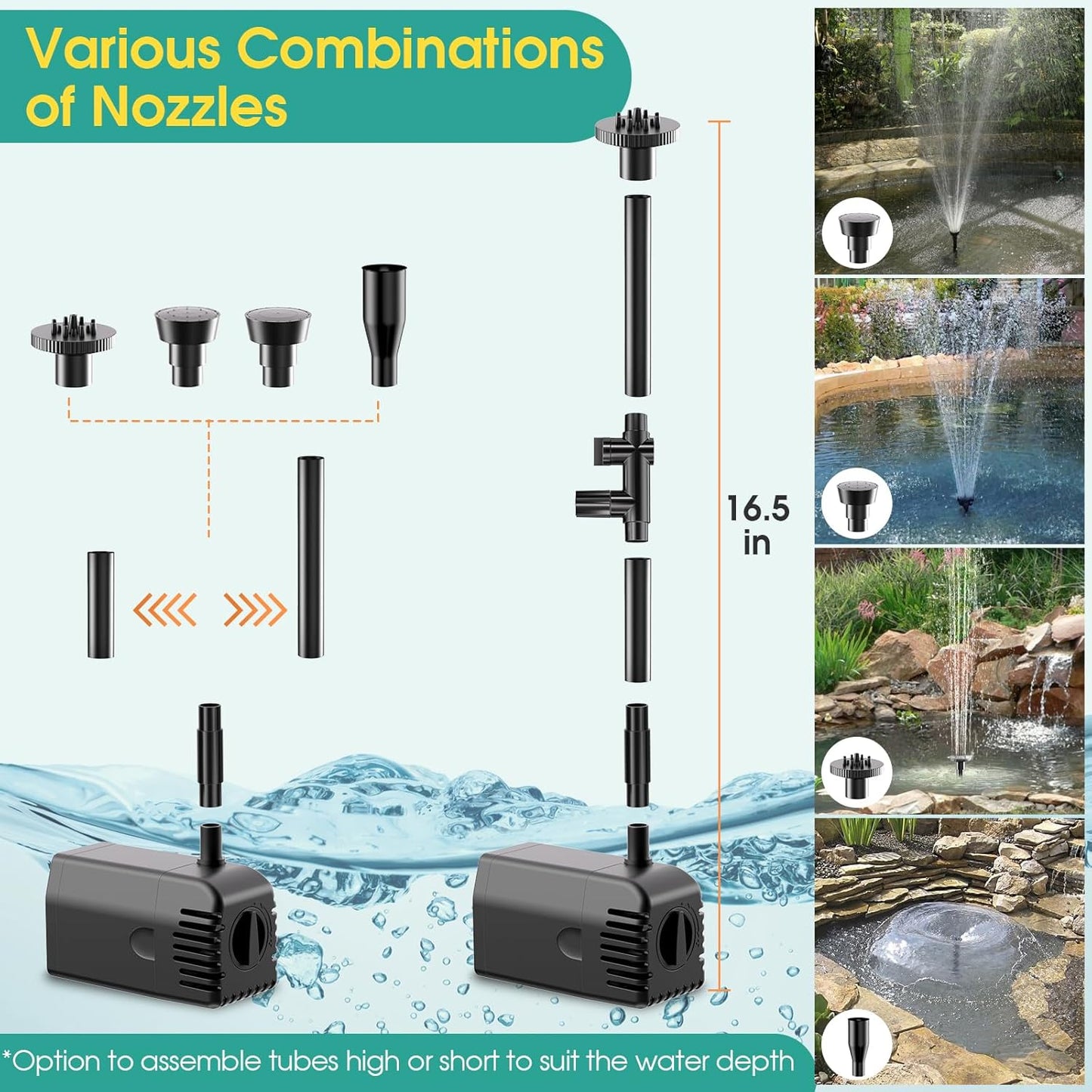 Various Combinations of Nozzles

16.5 in

*Option to assemble tubes high or short to suit the water depth