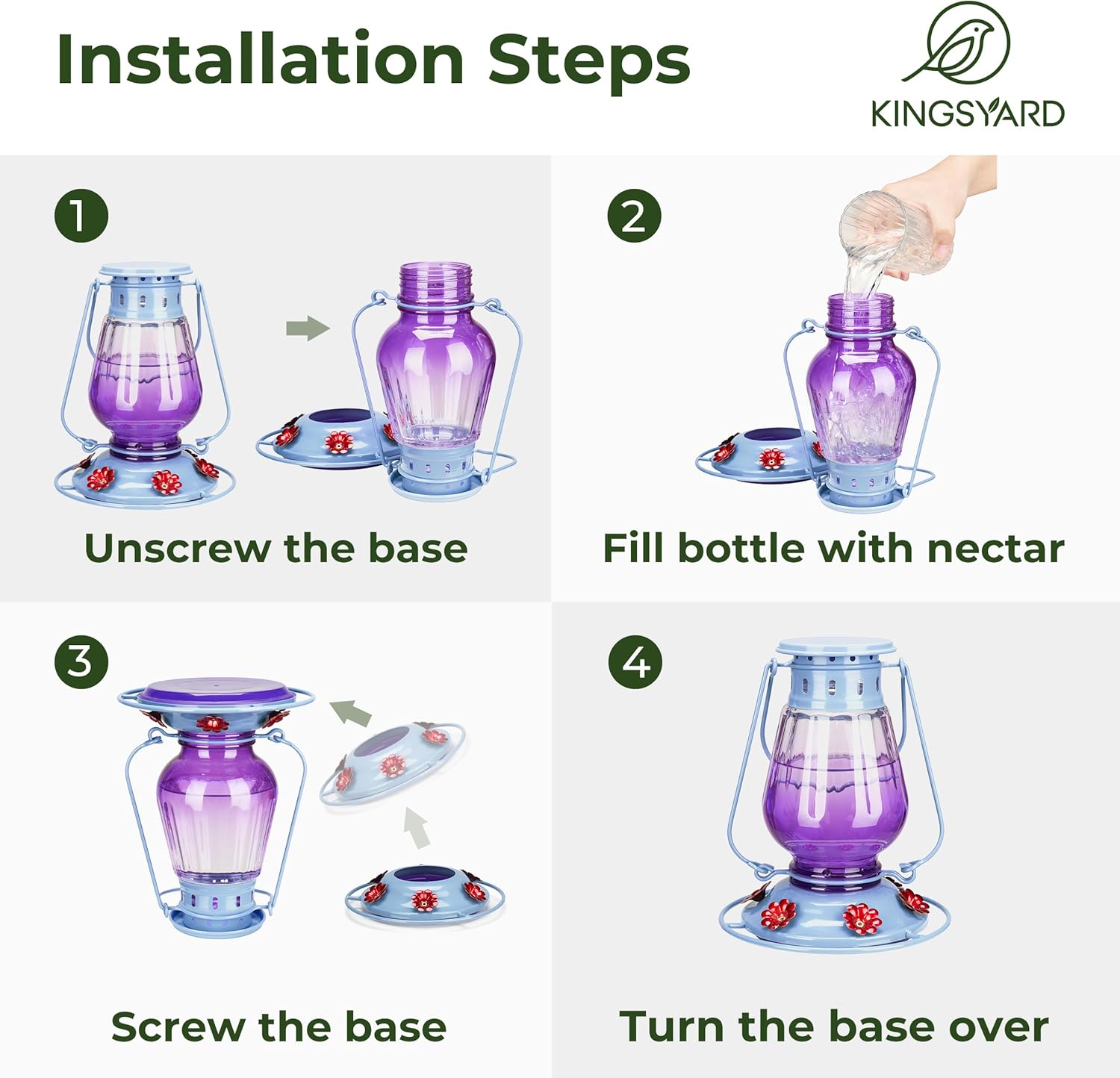 Installation Steps

KINGSYARD

1

Unscrew the base

2

Fill bottle with nectar

3

Screw the base

4

Turn the base over