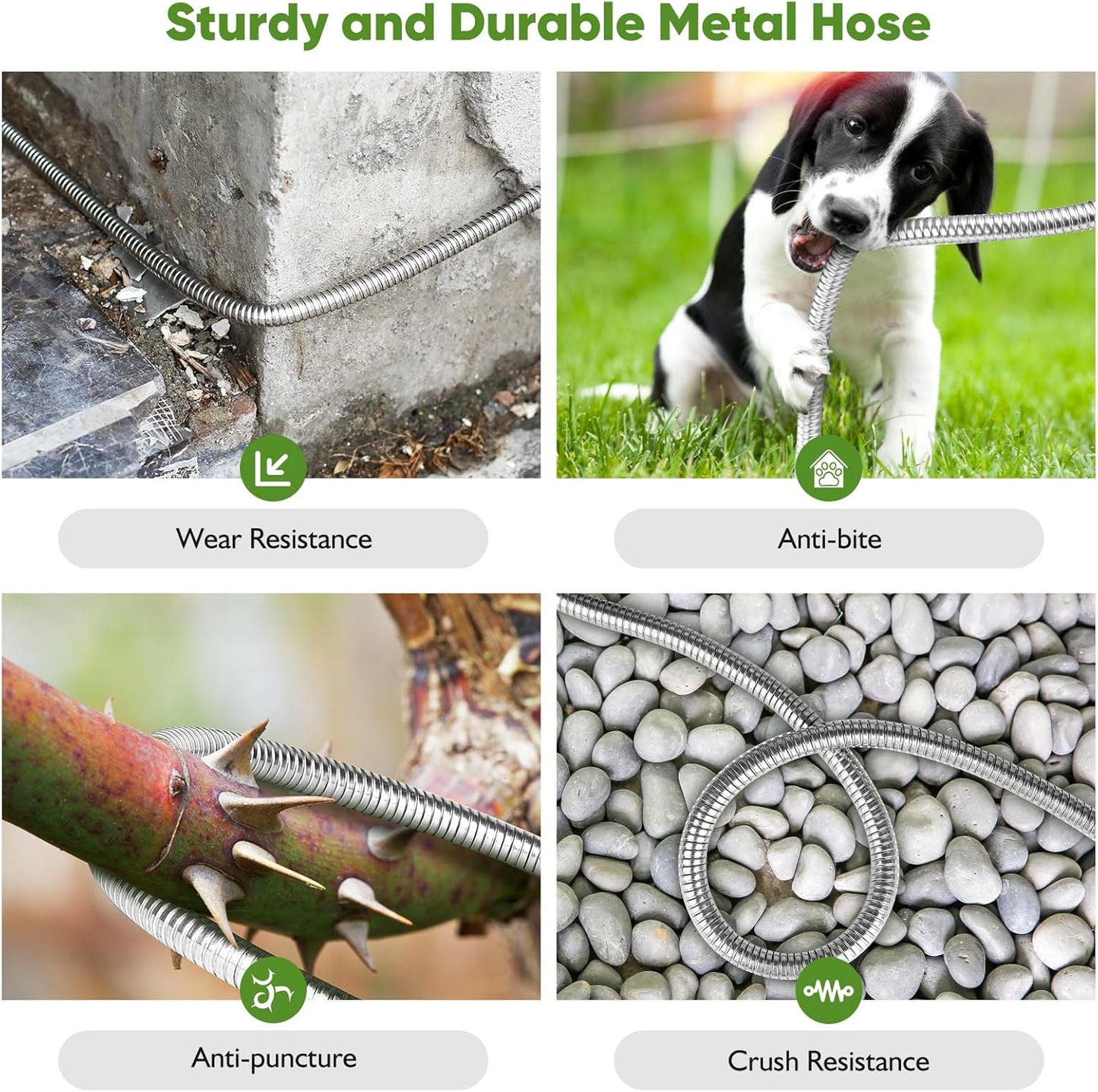 Sturdy and Durable Metal Hose

Wear Resistance

Anti-bite

Anti-puncture

Crush Resistance