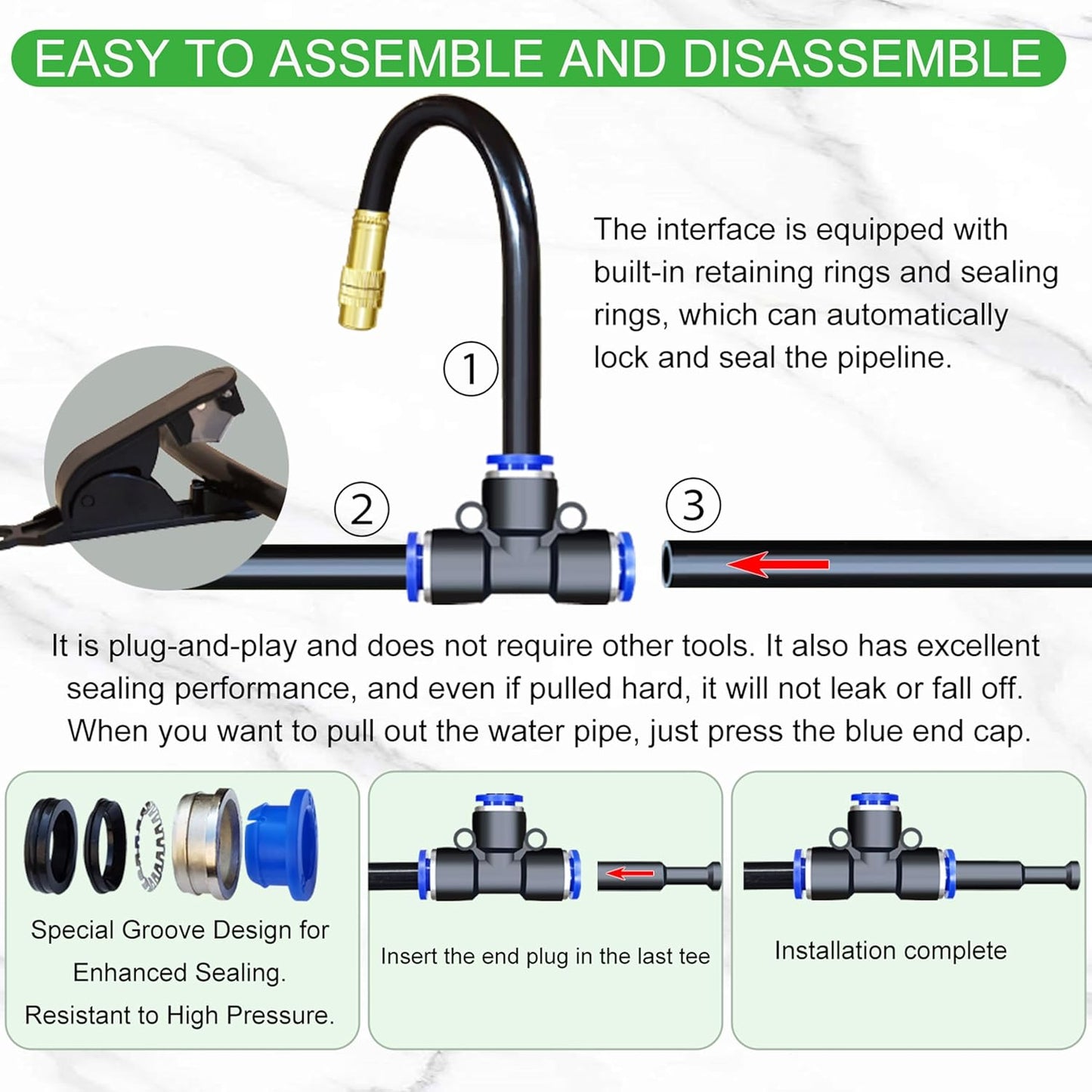 EASY TO ASSEMBLE AND DISASSEMBLE

The interface is equipped with built-in retaining rings and sealing rings, which can automatically lock and seal the pipeline.

①

②

③

It is plug-and-play and does not require other tools. It also has excellent sealing performance, and even if pulled hard, it will not leak or fall off. When you want to pull out the water pipe, just press the blue end cap.

Special Groove Design for Enhanced Sealing. Resistant to High Pressure.

Insert the end plug in the last tee

Installation complete