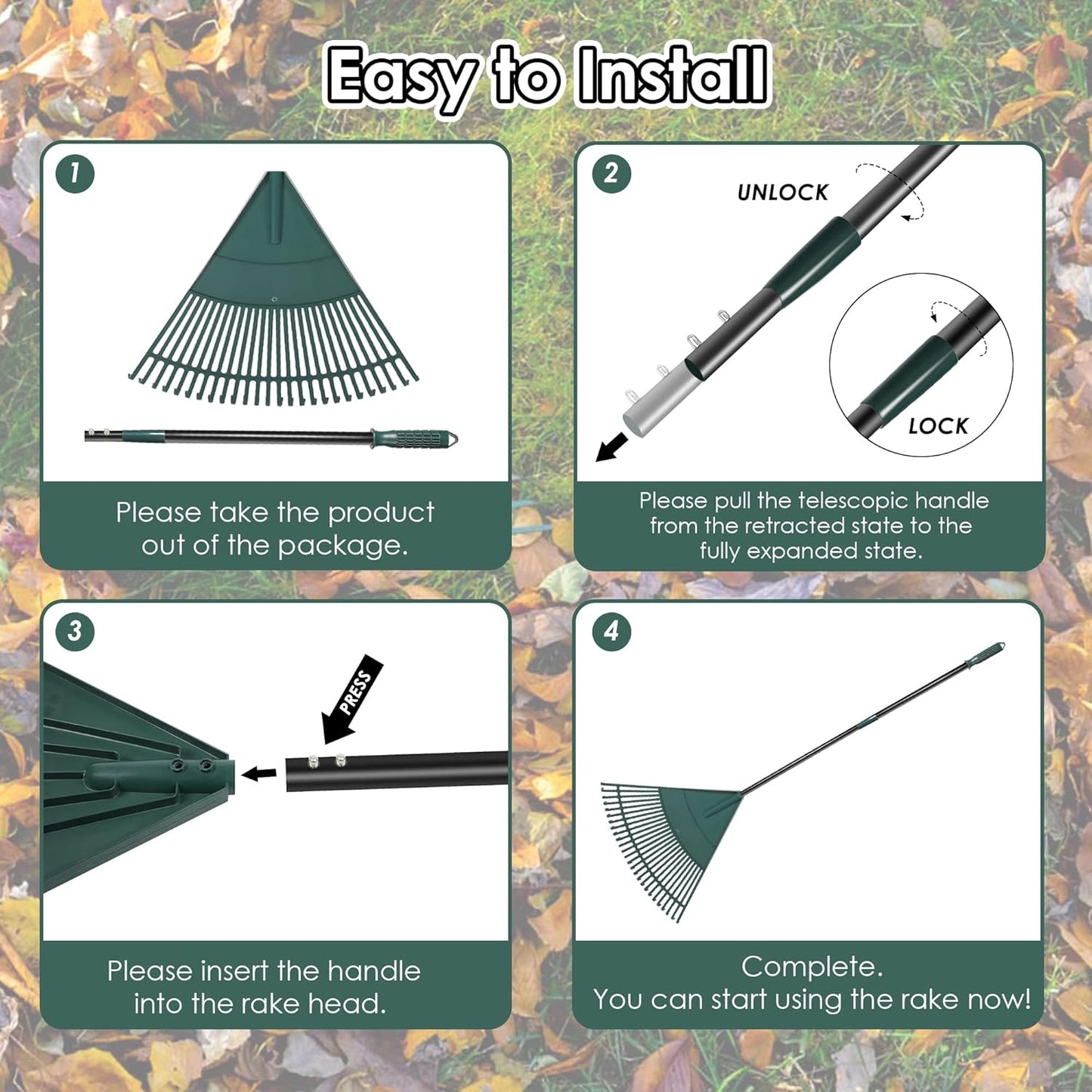 Easy to Install

1

Please take the product out of the package.

2

UNLOCK

LOCK

Please pull the telescopic handle from the retracted state to the fully expanded state.

3

PRESS

Please insert the handle into the rake head.

4

Complete.
You can start using the rake now!