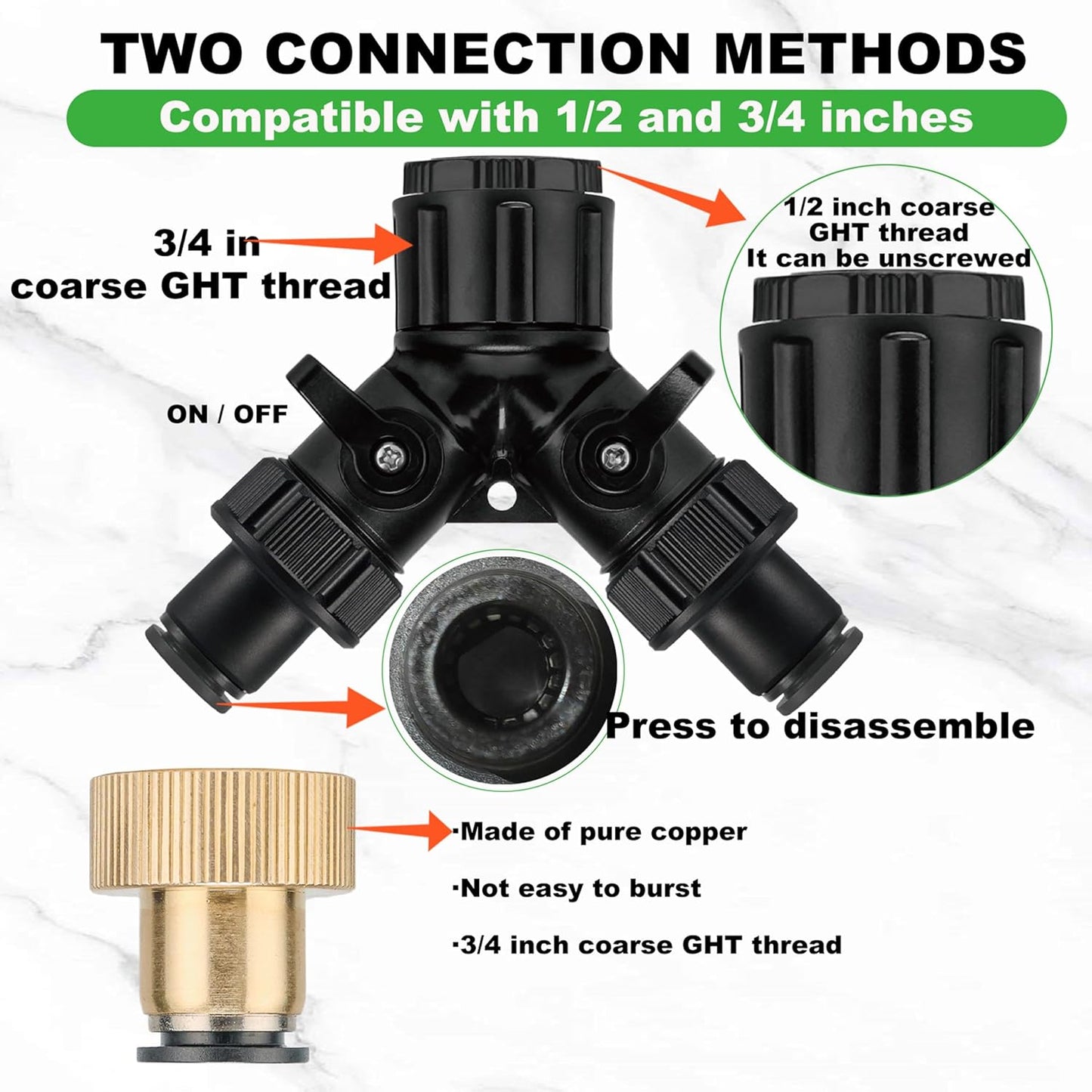 TWO CONNECTION METHODS

Compatible with 1/2 and 3/4 inches

3/4 in
coarse GHT thread

1/2 inch coarse
GHT thread
It can be unscrewed

ON / OFF

Press to disassemble

·Made of pure copper

·Not easy to burst

·3/4 inch coarse GHT thread