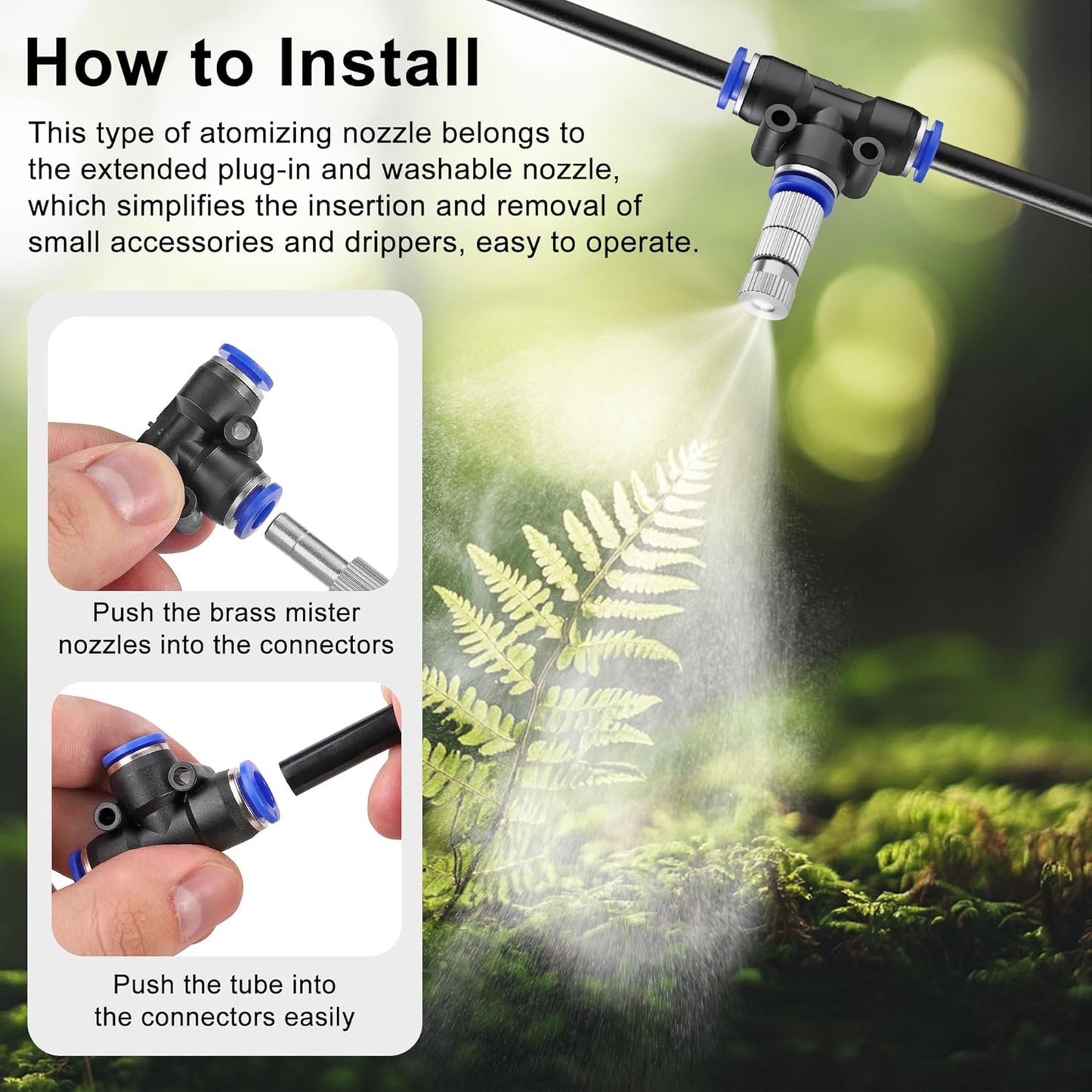 How to Install

This type of atomizing nozzle belongs to the extended plug-in and washable nozzle, which simplifies the insertion and removal of small accessories and drippers, easy to operate.

Push the brass mister nozzles into the connectors

Push the tube into the connectors easily