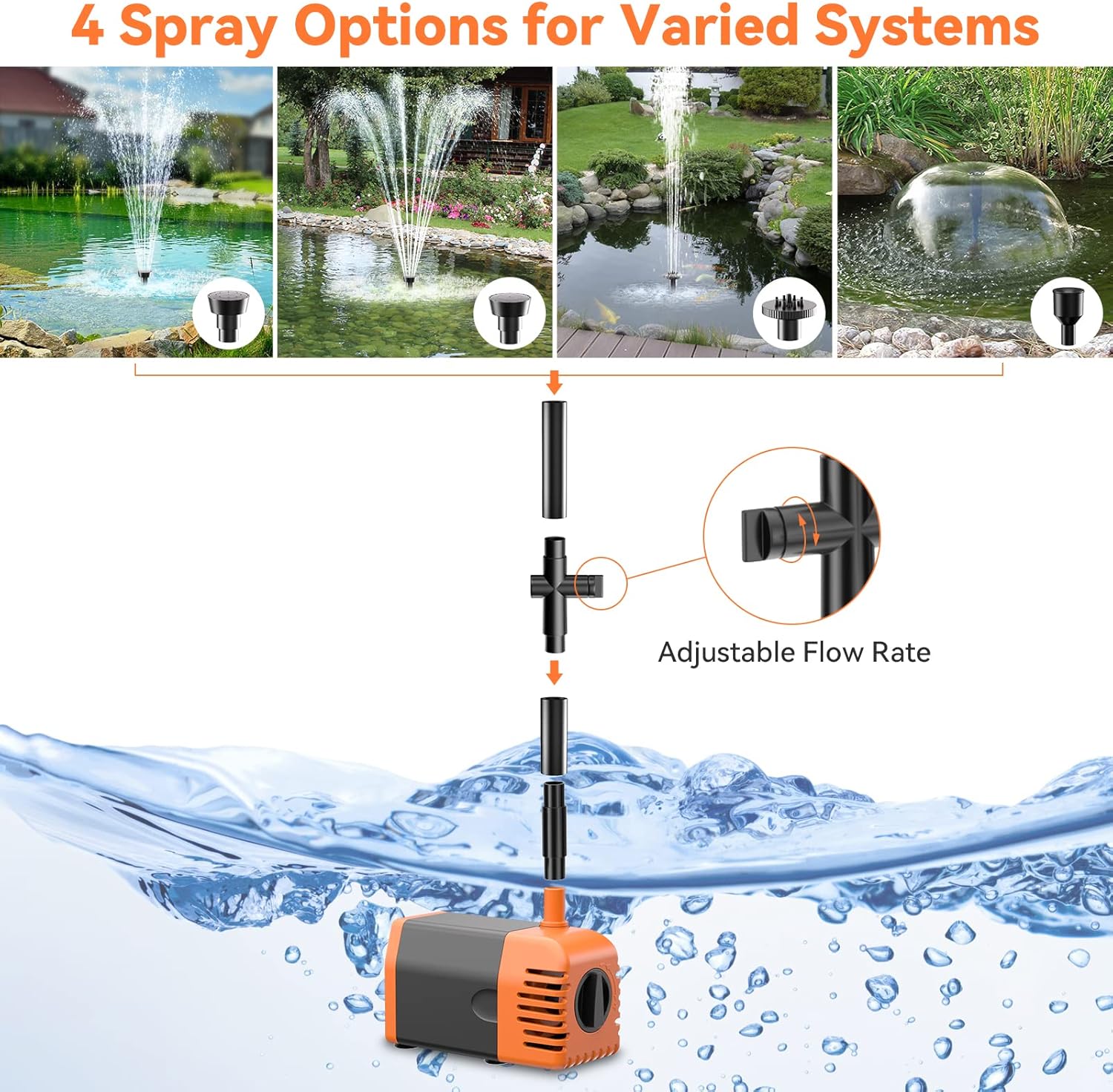 4 Spray Options for Varied Systems

Adjustable Flow Rate