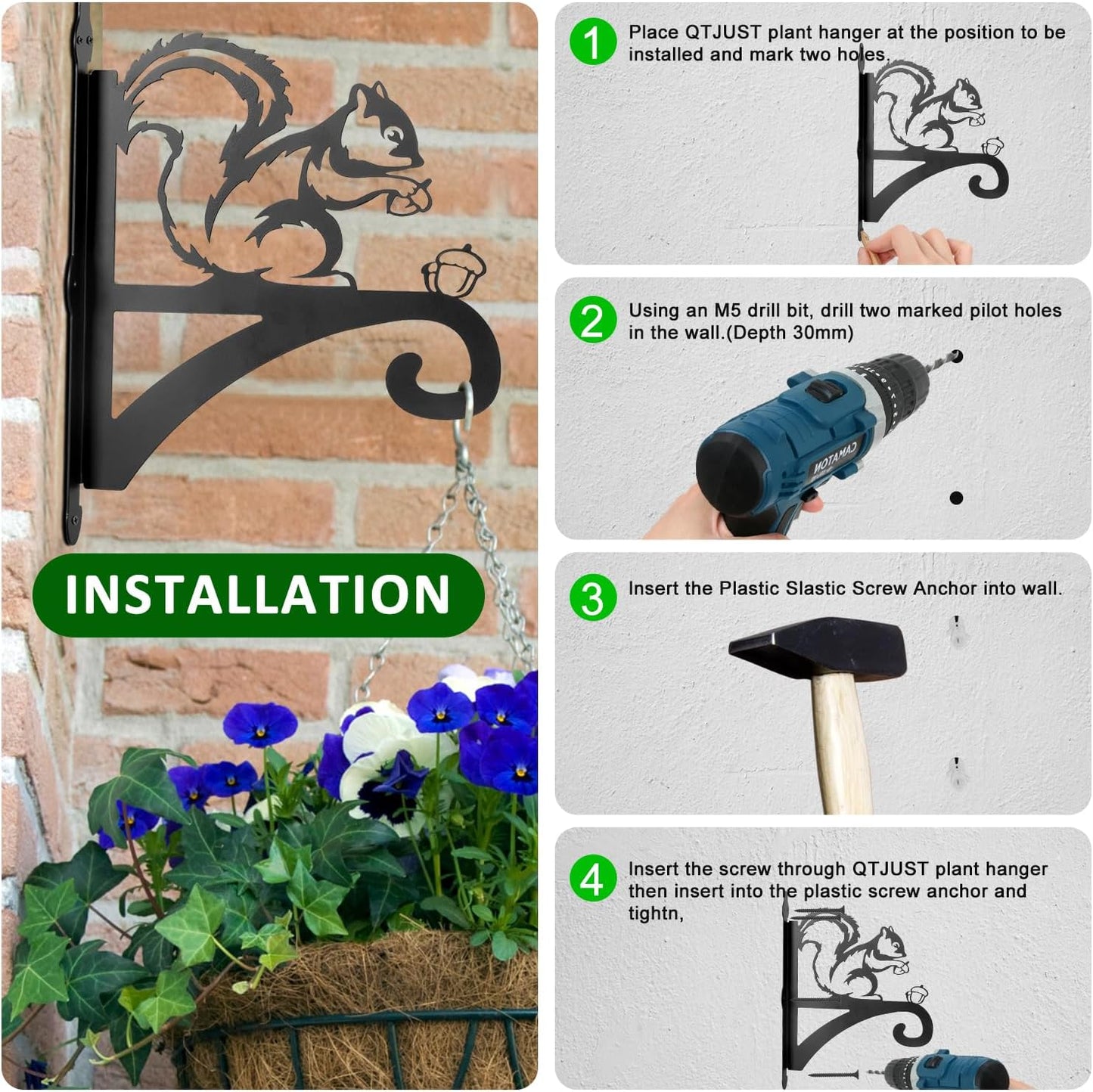 INSTALLATION

1 Place QTJUST plant hanger at the position to be installed and mark two holes.

2 Using an M5 drill bit, drill two marked pilot holes in the wall.(Depth 30mm)

CAMATON

3 Insert the Plastic Slastic Screw Anchor into wall.

4 Insert the screw through QTJUST plant hanger then insert into the plastic screw anchor and tightn,