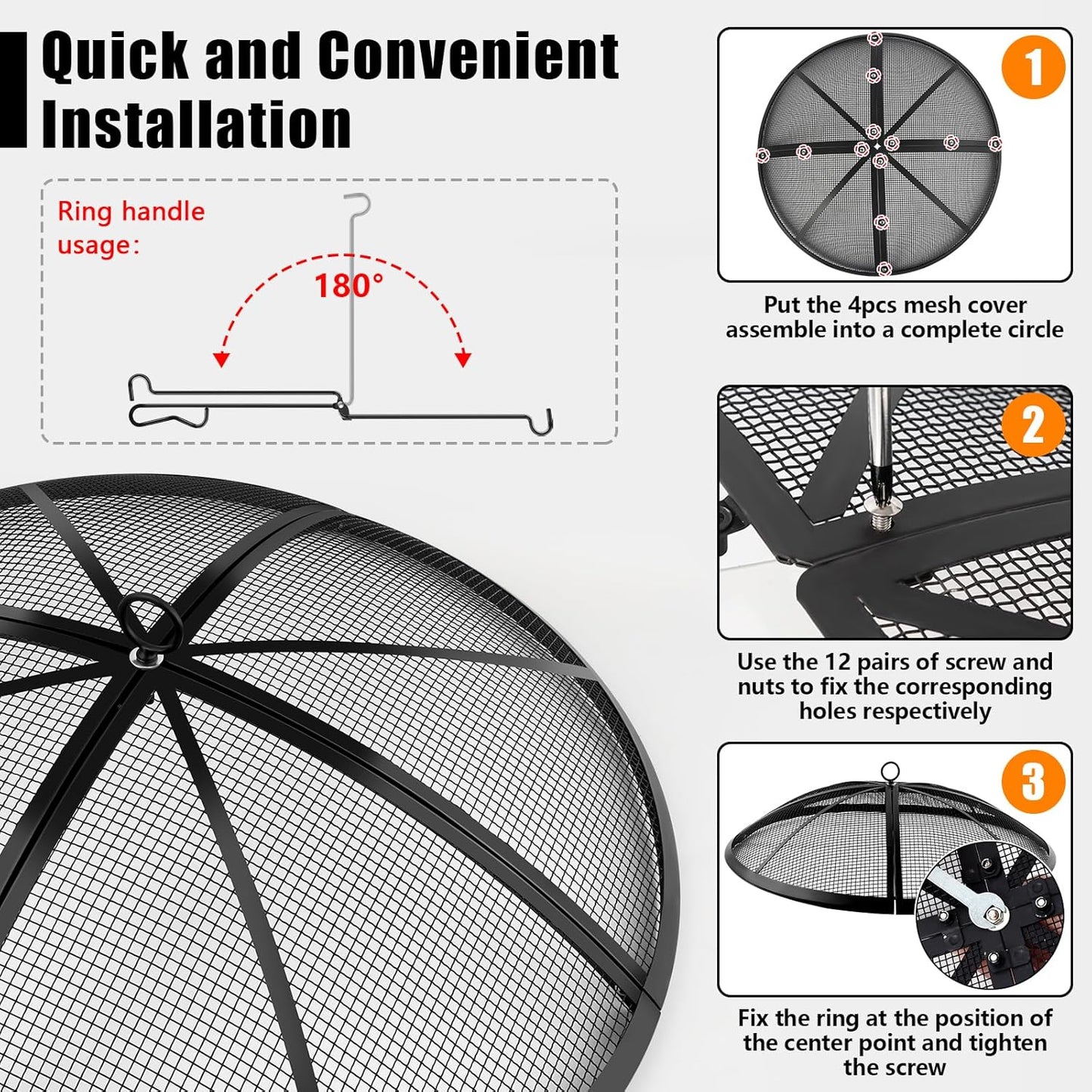 Quick and Convenient Installation

Ring handle usage:

180°

1

Put the 4pcs mesh cover assemble into a complete circle

2

Use the 12 pairs of screw and nuts to fix the corresponding holes respectively

3

Fix the ring at the position of the center point and tighten the screw