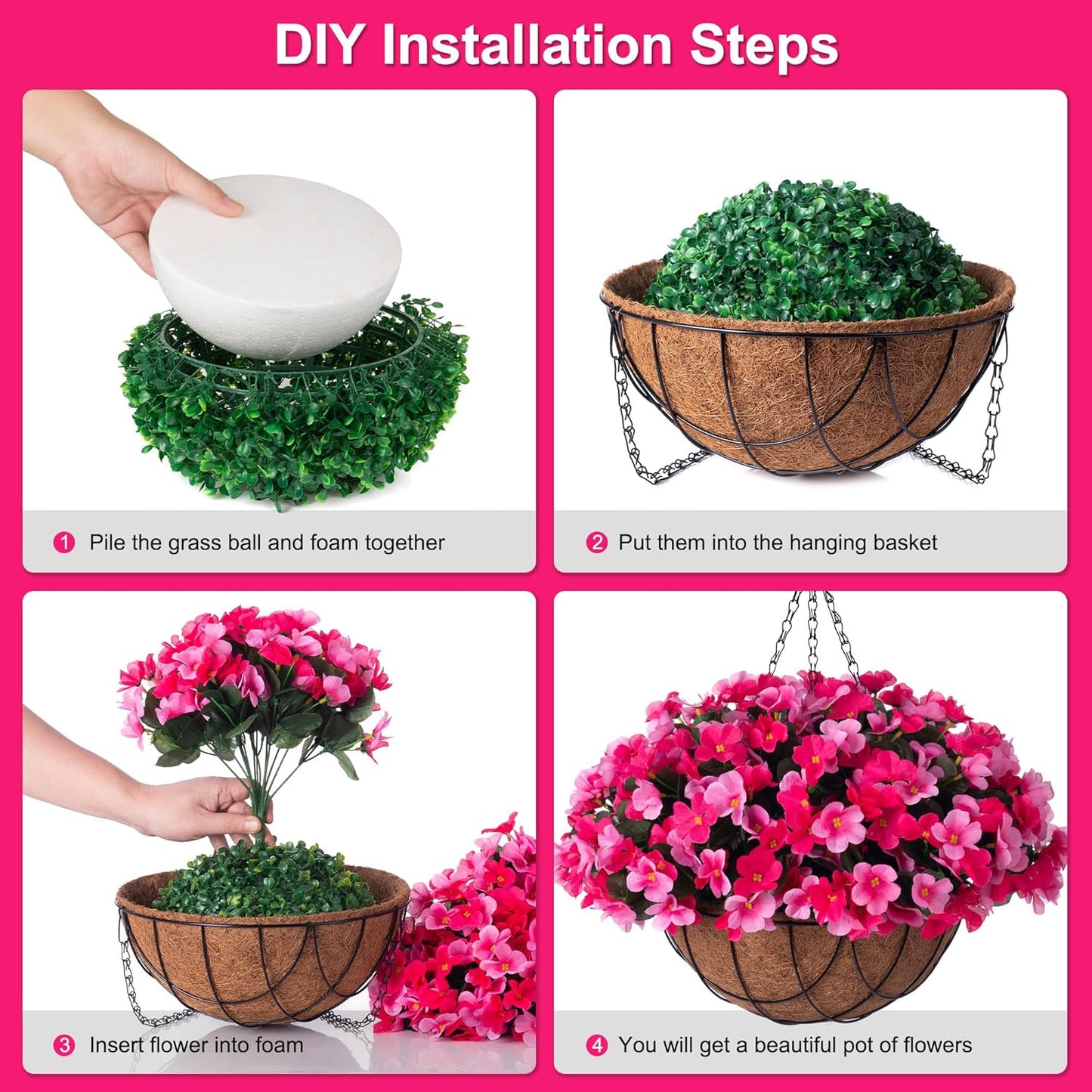 DIY Installation Steps

1 Pile the grass ball and foam together

2 Put them into the hanging basket

3 Insert flower into foam

4 You will get a beautiful pot of flowers