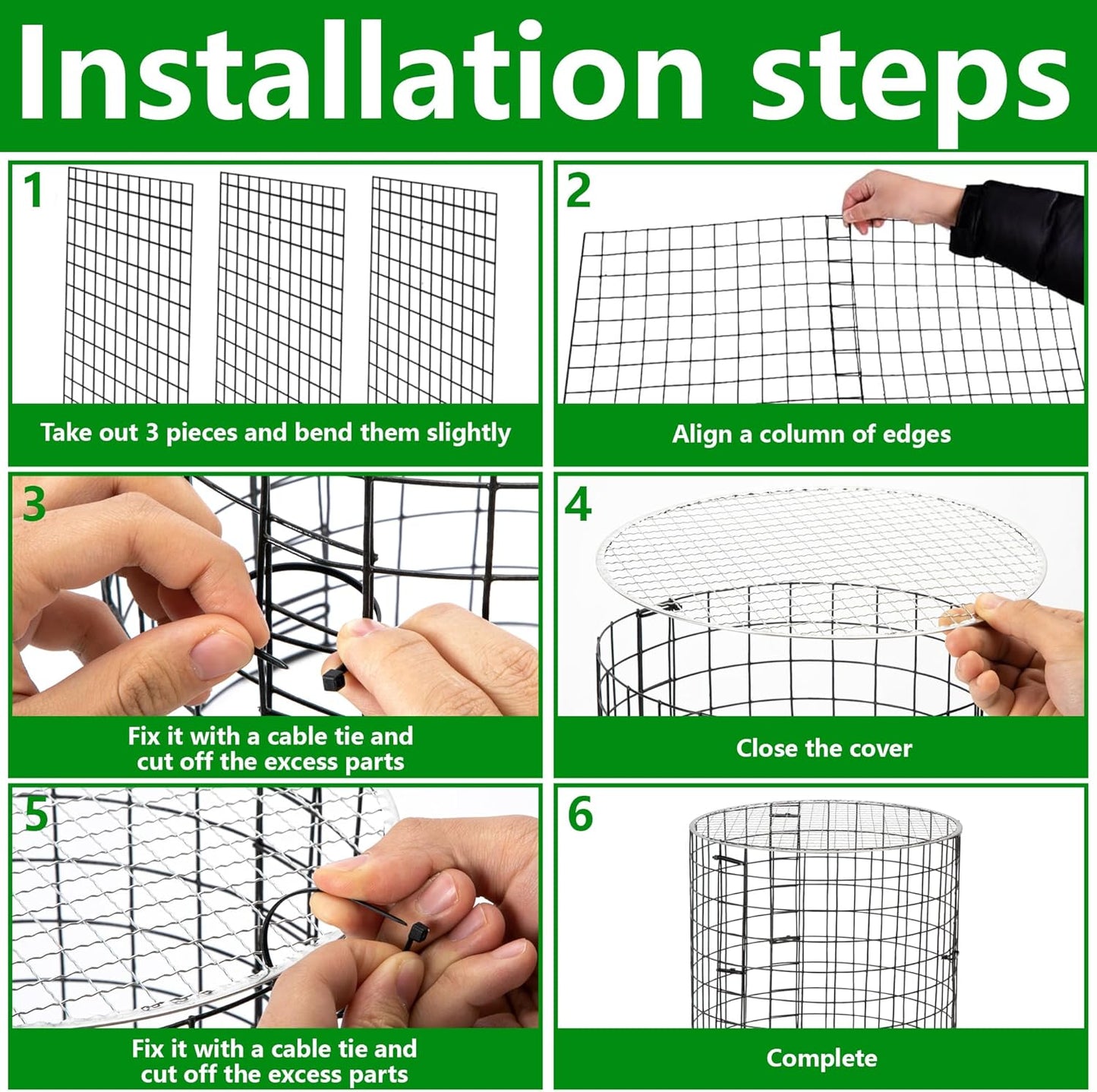 Installation steps

1
Take out 3 pieces and bend them slightly

2
Align a column of edges

3
Fix it with a cable tie and cut off the excess parts

4
Close the cover

5
Fix it with a cable tie and cut off the excess parts

6
Complete