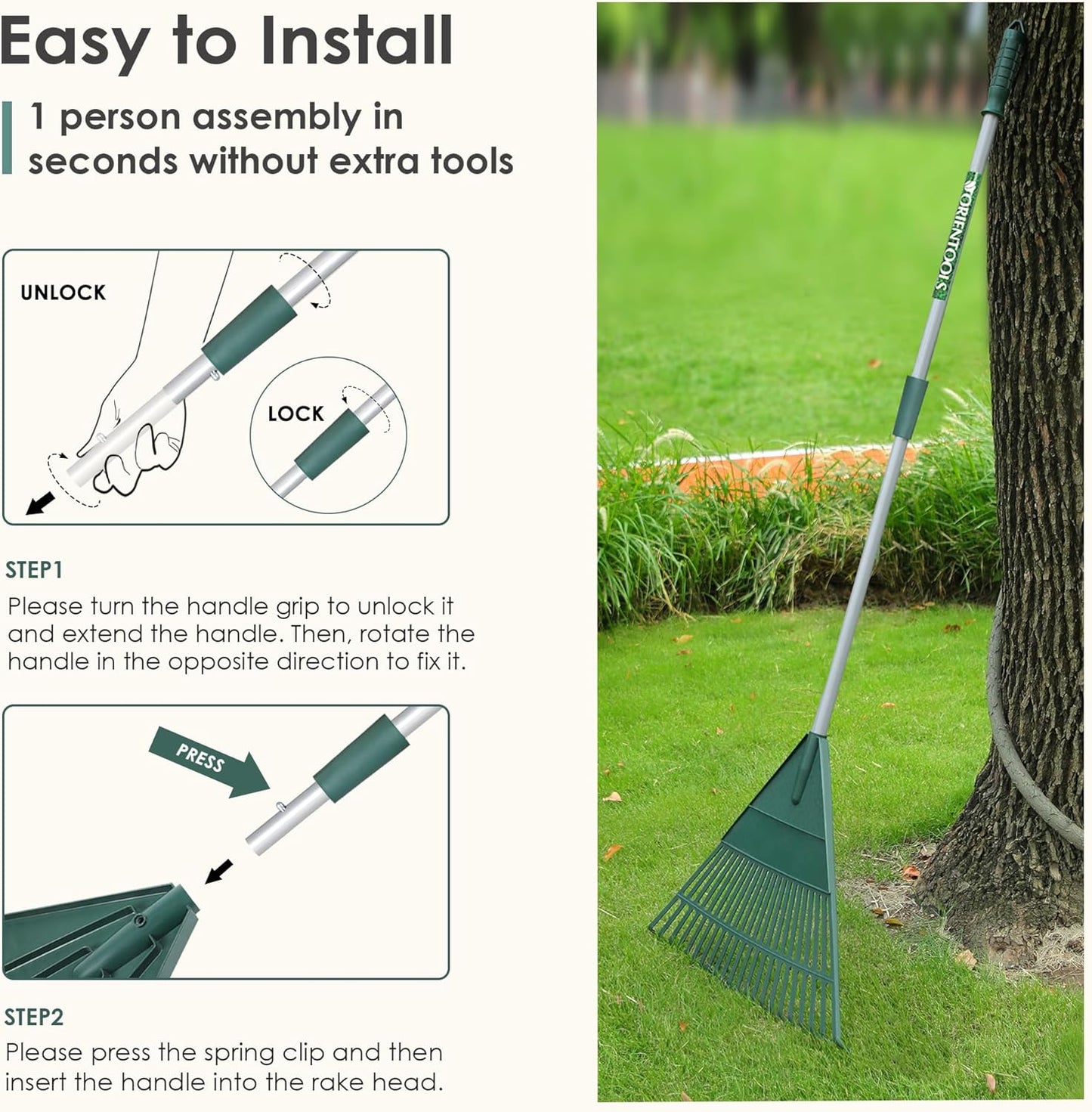 Easy to Install

1 person assembly in seconds without extra tools

UNLOCK

LOCK

STEP1

Please turn the handle grip to unlock it and extend the handle. Then, rotate the handle in the opposite direction to fix it.

PRESS

STEP2

Please press the spring clip and then insert the handle into the rake head.

ORIENTOOLS