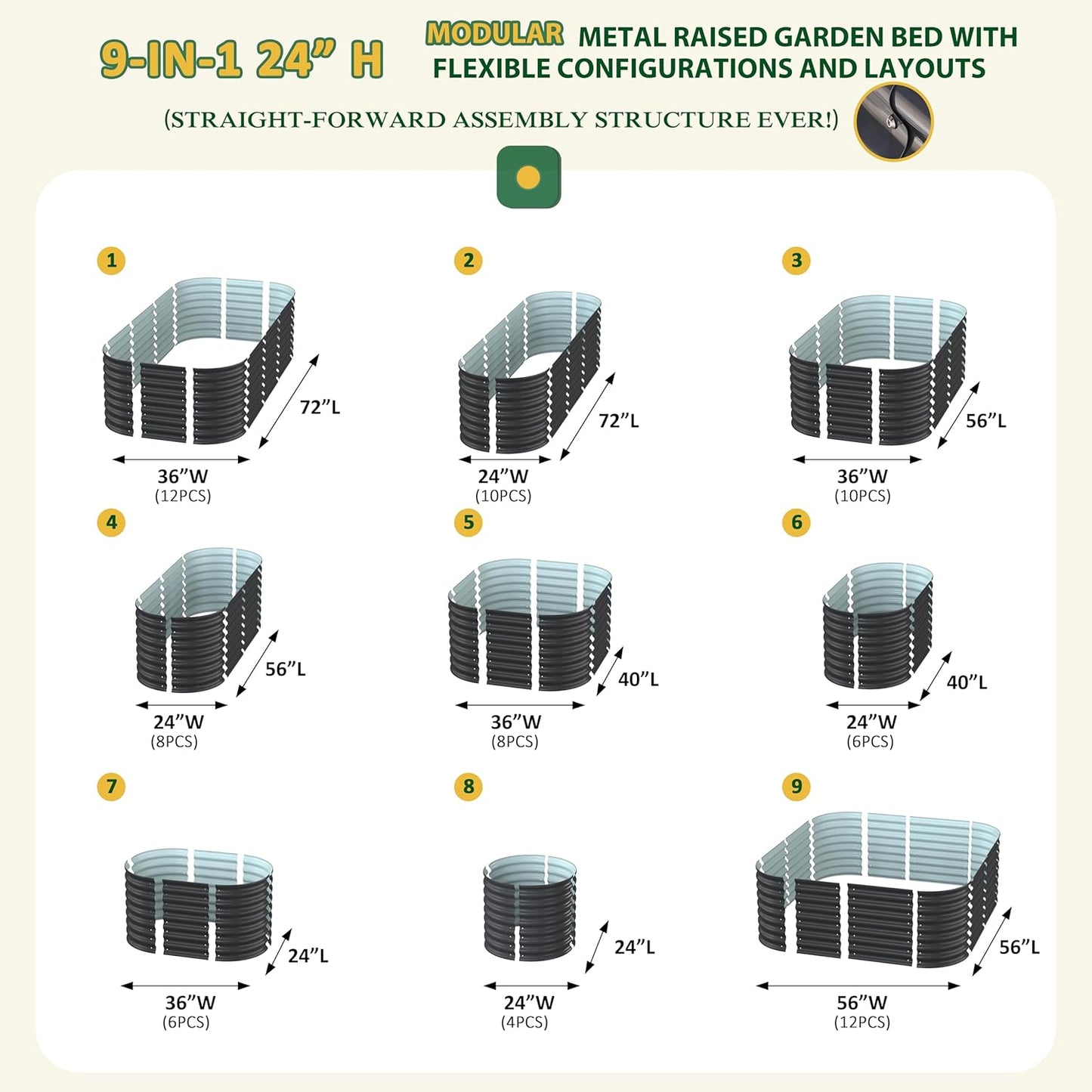 9-IN-1 24" H

MODULAR METAL RAISED GARDEN BED WITH FLEXIBLE CONFIGURATIONS AND LAYOUTS

(STRAIGHT-FORWARD ASSEMBLY STRUCTURE EVER!)

1
72"L
36"W
(12PCS)

2
72"L
24"W
(10PCS)

3
56"L
36"W
(10PCS)

4
56"L
24"W
(8PCS)

5
40"L
36"W
(8PCS)

6
40"L
24"W
(6PCS)

7
24"L
36"W
(6PCS)

8
24"L
24"W
(4PCS)

9
56"L
56"W
(12PCS)