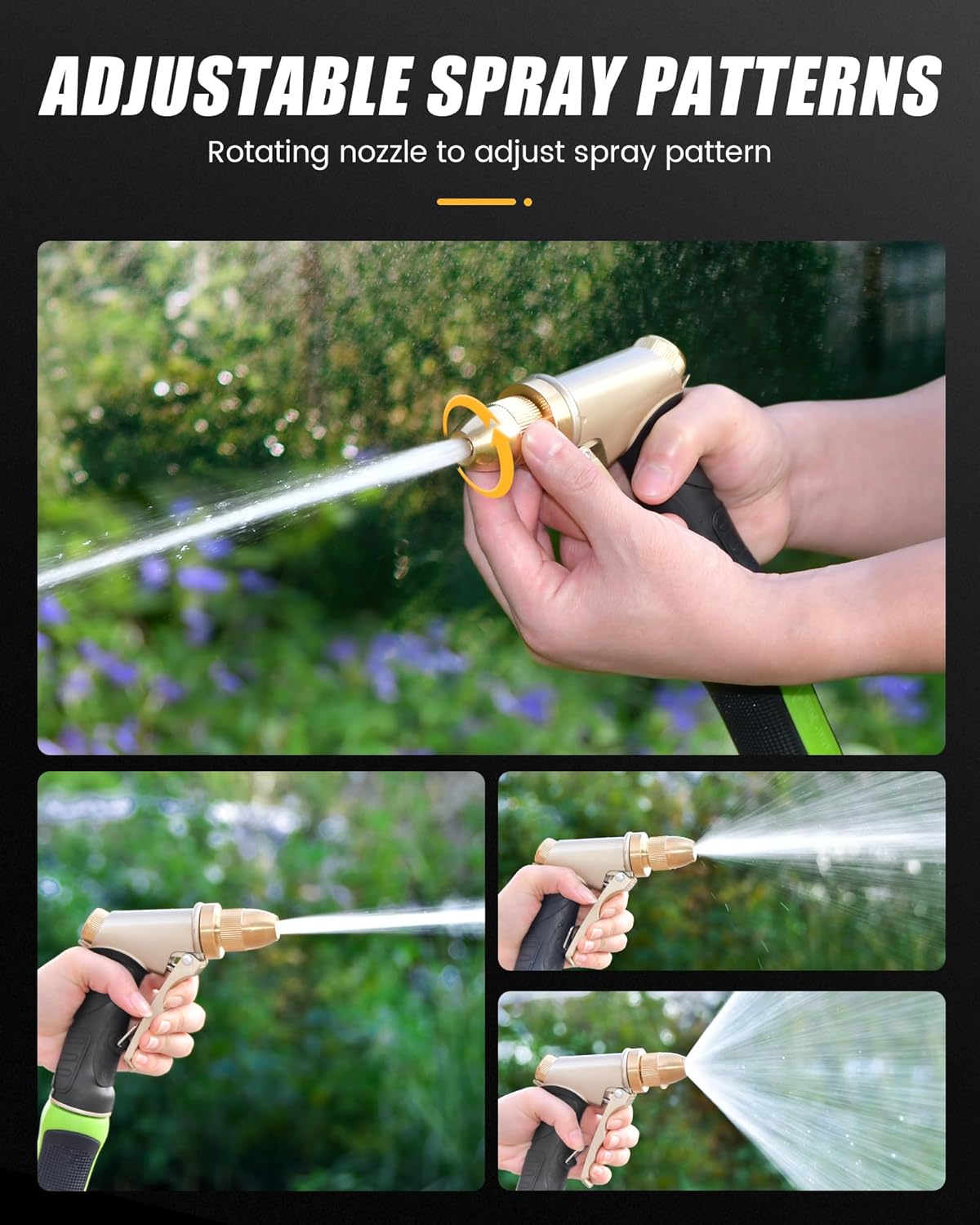 ADJUSTABLE SPRAY PATTERNS

Rotating nozzle to adjust spray pattern