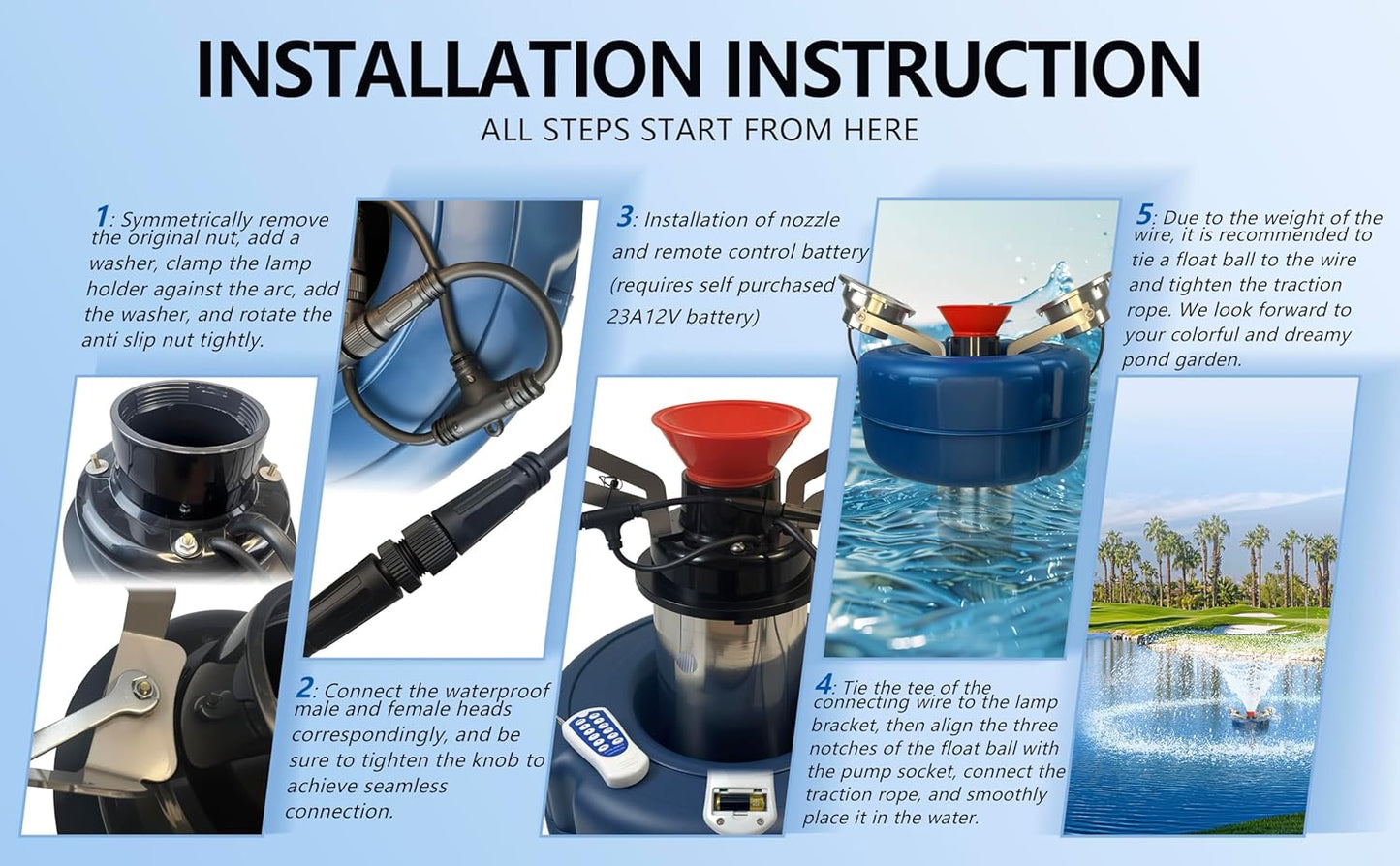 INSTALLATION INSTRUCTION
ALL STEPS START FROM HERE

1: Symmetrically remove the original nut, add a washer, clamp the lamp holder against the arc, add the washer, and rotate the anti slip nut tightly.

2: Connect the waterproof male and female heads correspondingly, and be sure to tighten the knob to achieve seamless connection.

3: Installation of nozzle and remote control battery (requires self purchased 23A12V battery)

4: Tie the tee of the connecting wire to the lamp bracket, then align the three notches of the float ball with the pump socket, connect the traction rope, and smoothly place it in the water.

5: Due to the weight of the wire, it is recommended to tie a float ball to the wire and tighten the traction rope. We look forward to your colorful and dreamy pond garden.