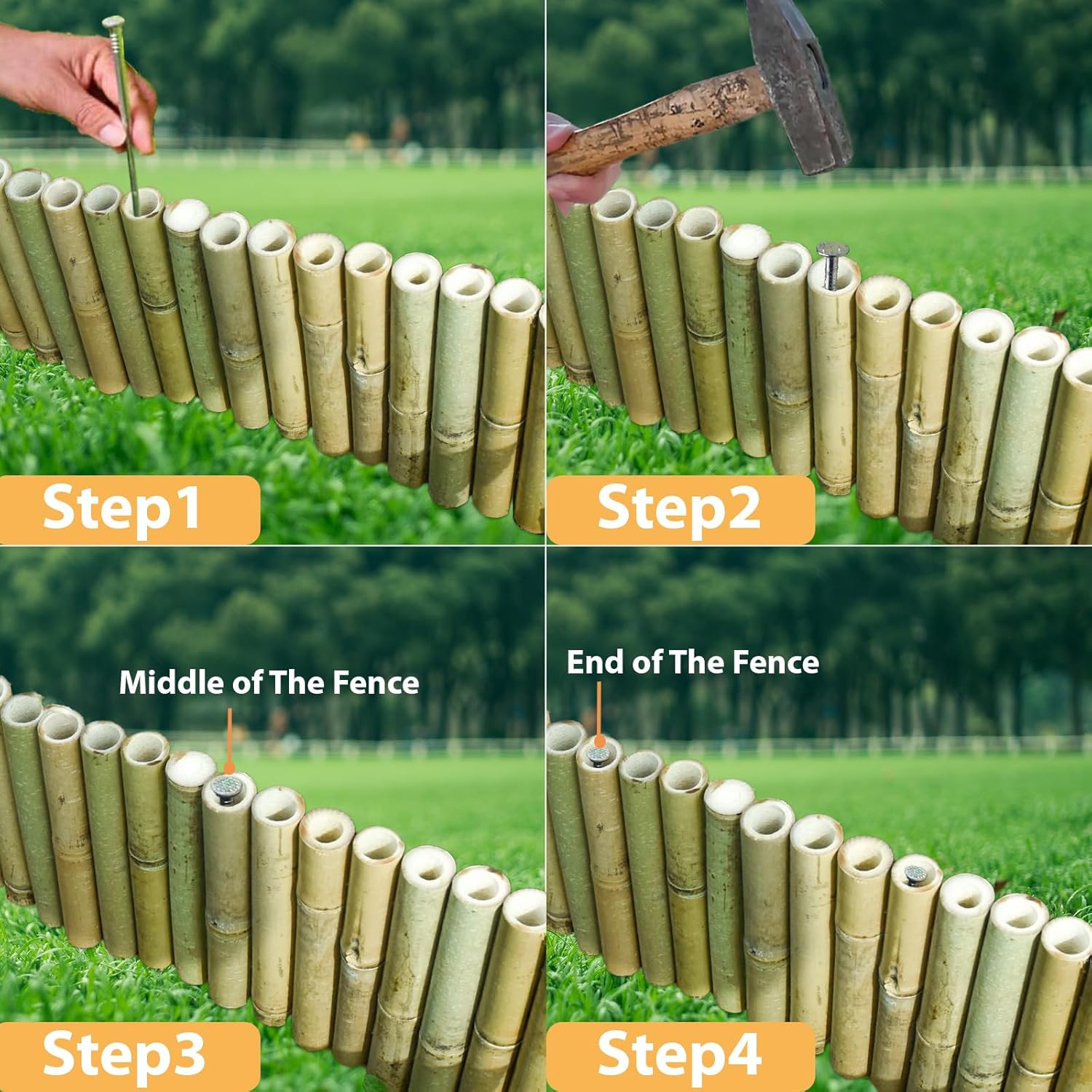 Step1

Step2

Middle of The Fence

Step3

End of The Fence

Step4