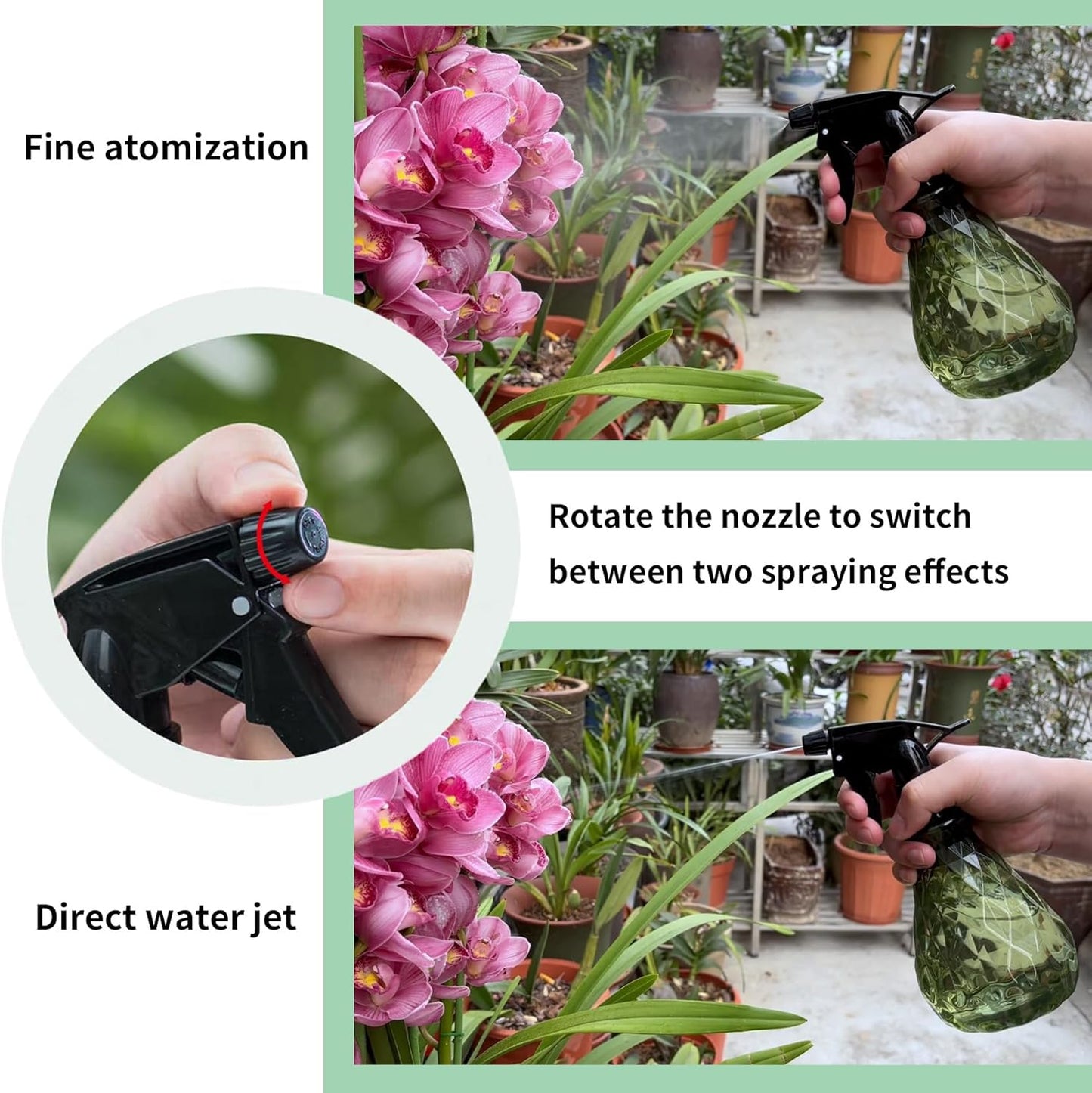 Fine atomization

Rotate the nozzle to switch between two spraying effects

Direct water jet