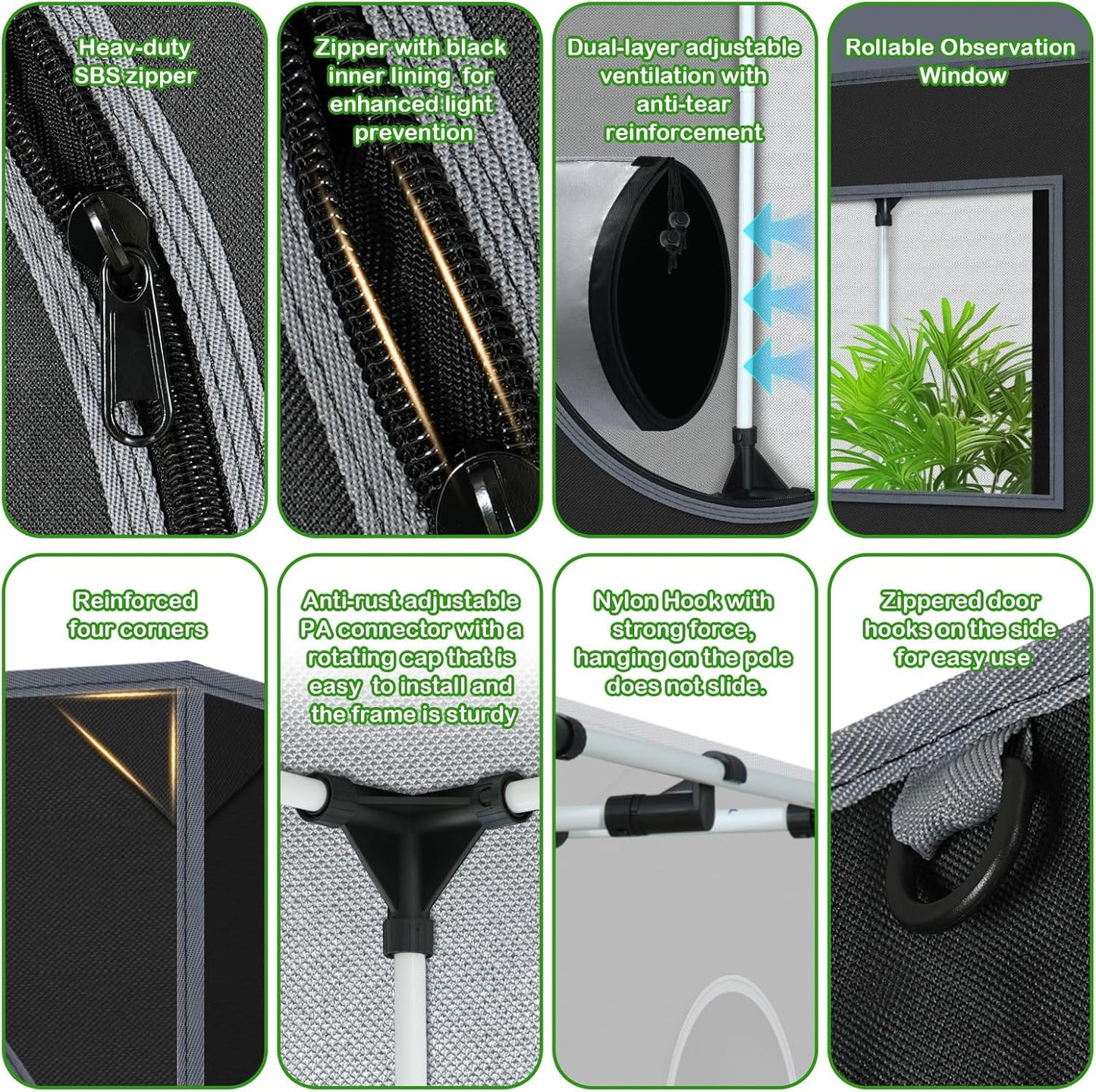 Heav-duty SBS zipper

Zipper with black inner lining for enhanced light prevention

Dual-layer adjustable ventilation with anti-tear reinforcement

Rollable Observation Window

Reinforced four corners

Anti-rust adjustable PA connector with a rotating cap that is easy to install and the frame is sturdy

Nylon Hook with strong force, hanging on the pole does not slide.

Zippered door hooks on the side for easy use