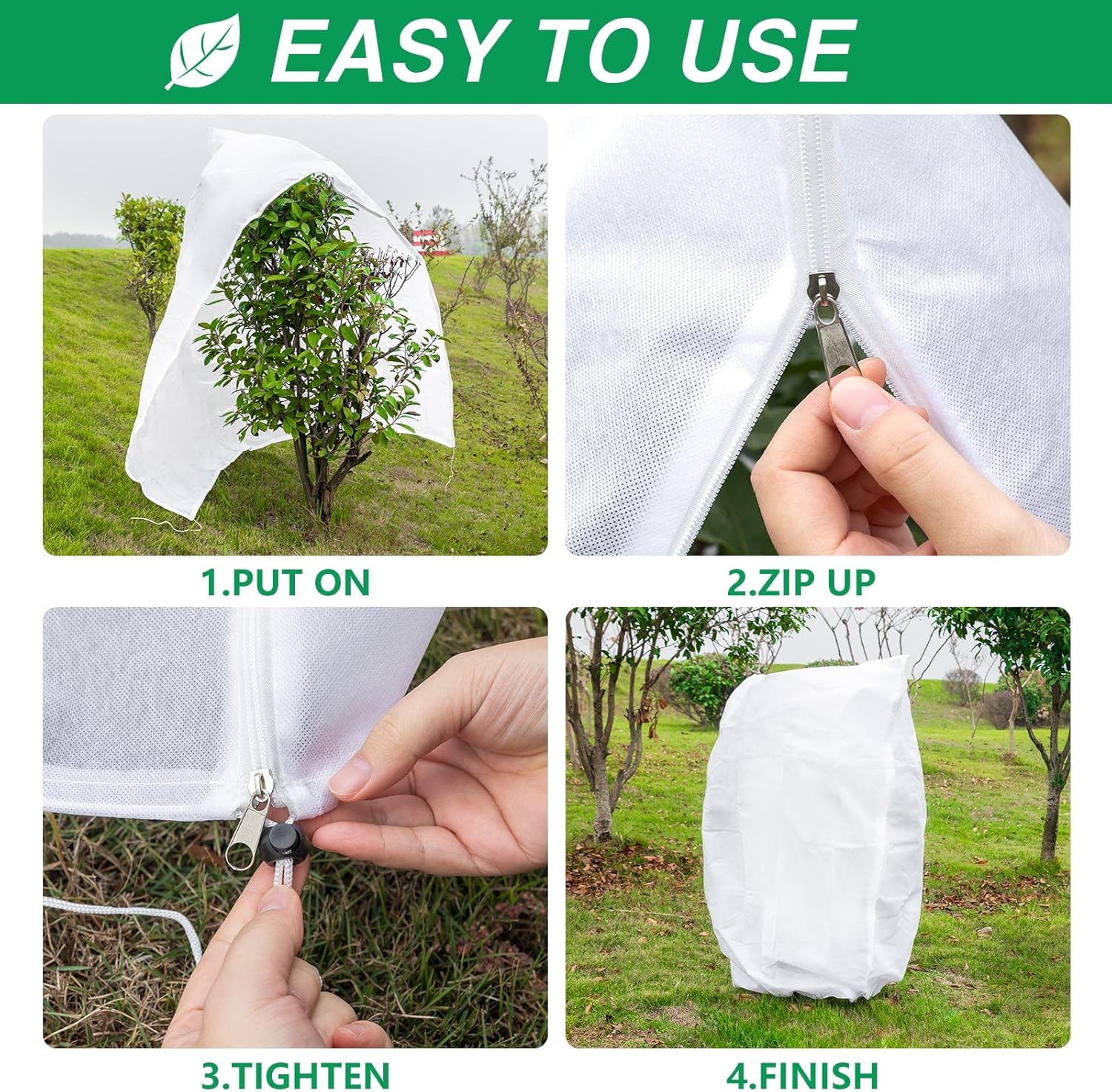 EASY TO USE

1.PUT ON

2.ZIP UP

3.TIGHTEN

4.FINISH