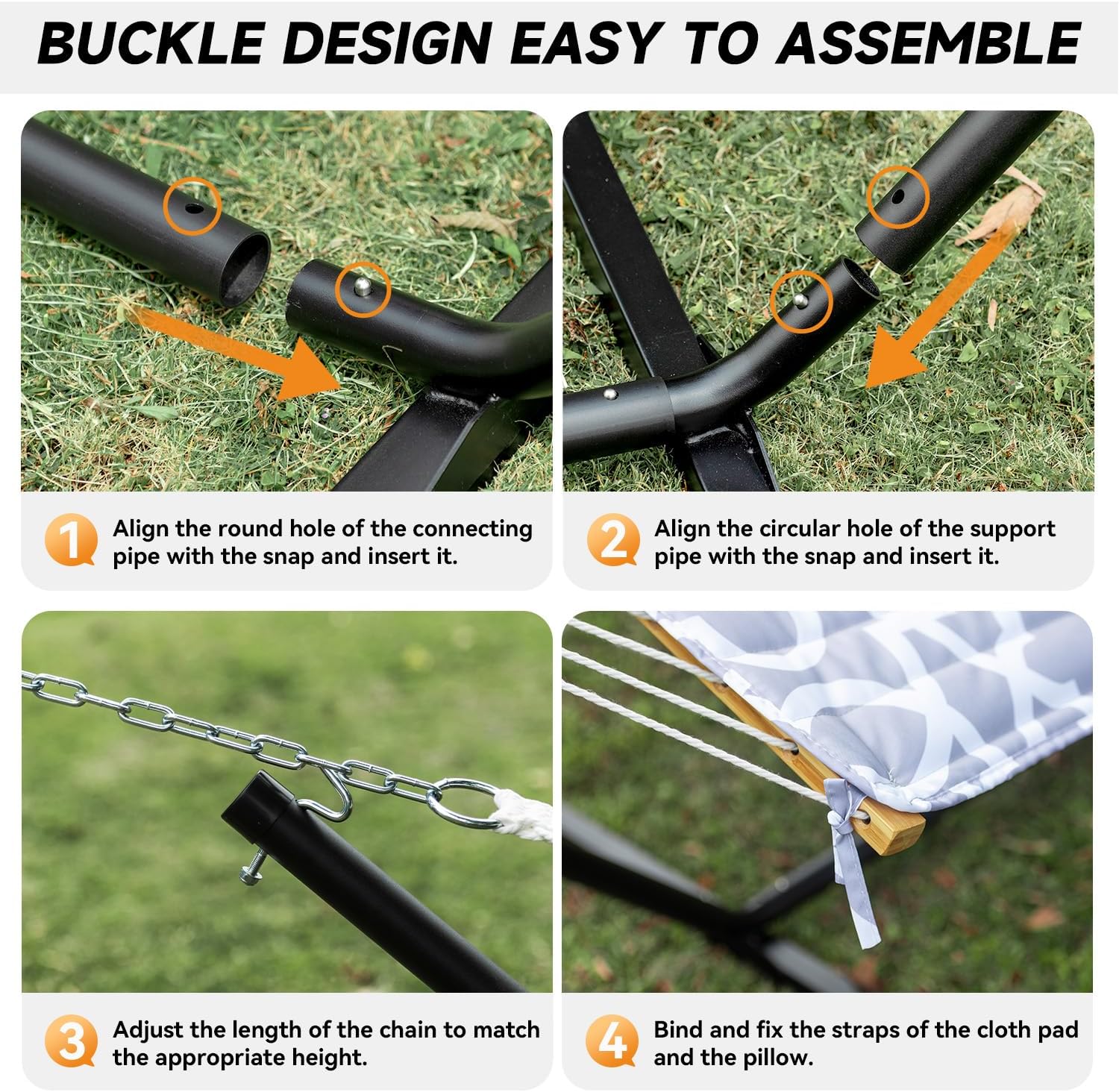 BUCKLE DESIGN EASY TO ASSEMBLE

1 Align the round hole of the connecting pipe with the snap and insert it.

2 Align the circular hole of the support pipe with the snap and insert it.

3 Adjust the length of the chain to match the appropriate height.

4 Bind and fix the straps of the cloth pad and the pillow.