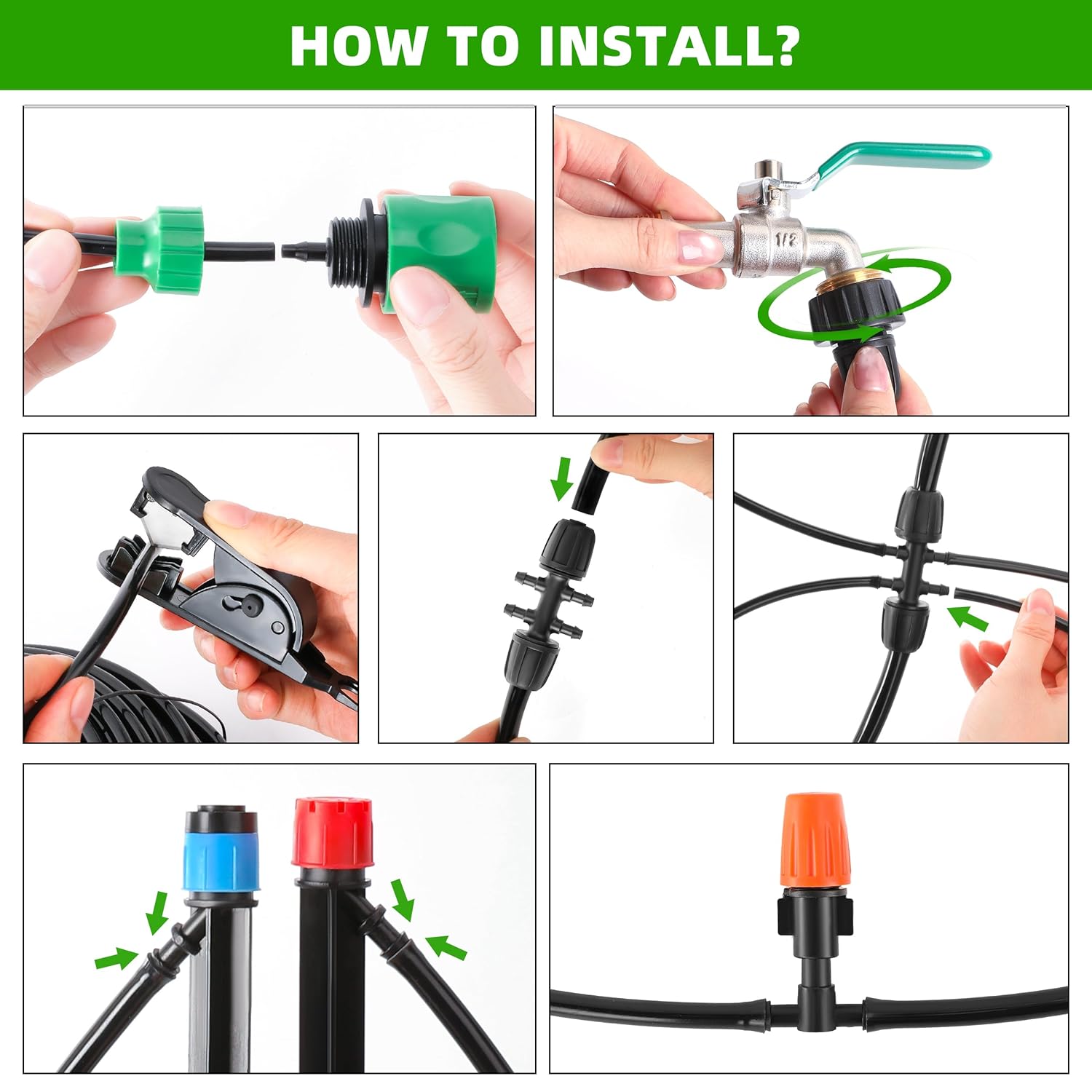 HOW TO INSTALL?

1/2