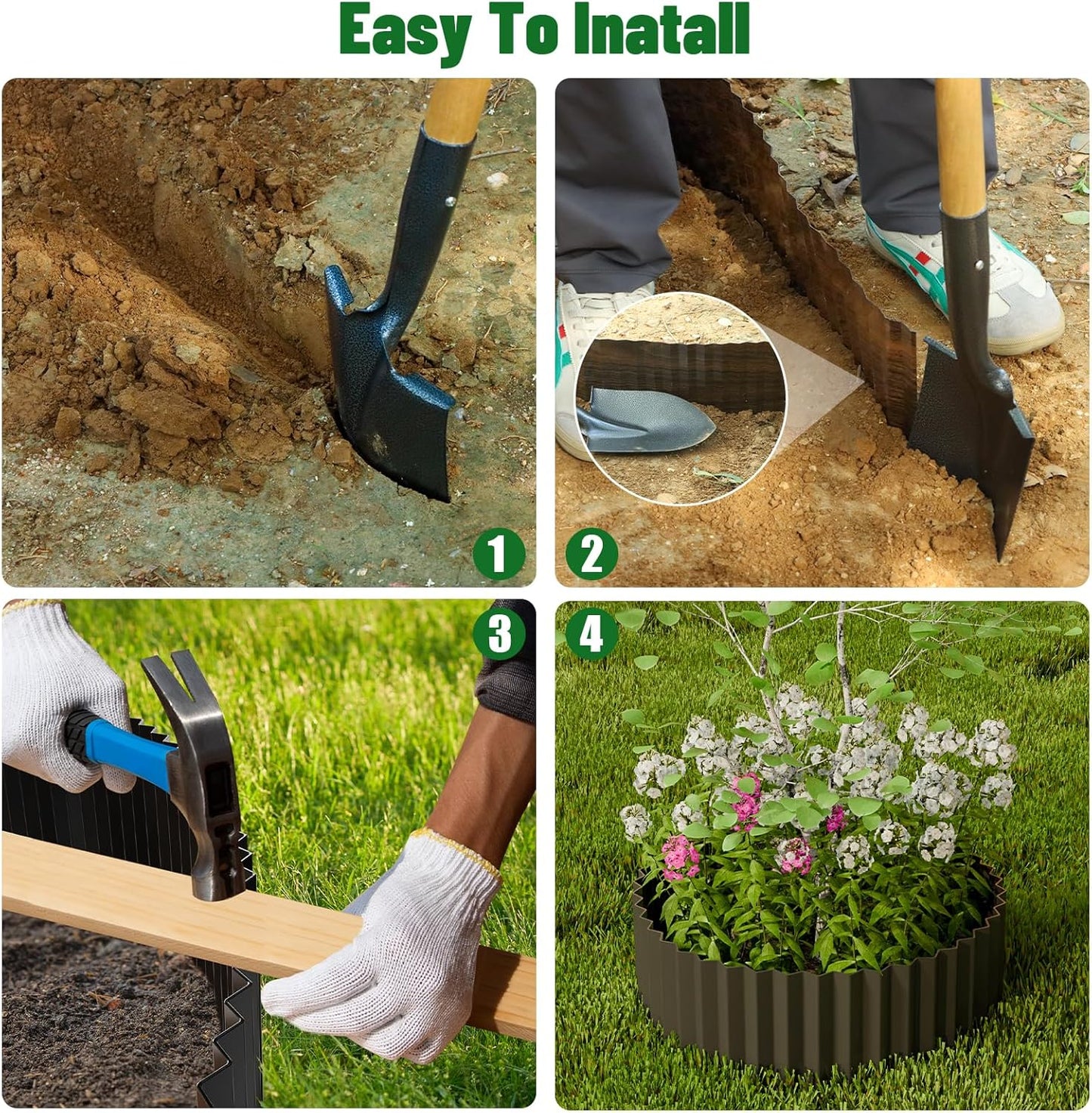 Easy To Inatall

1

2

3

4