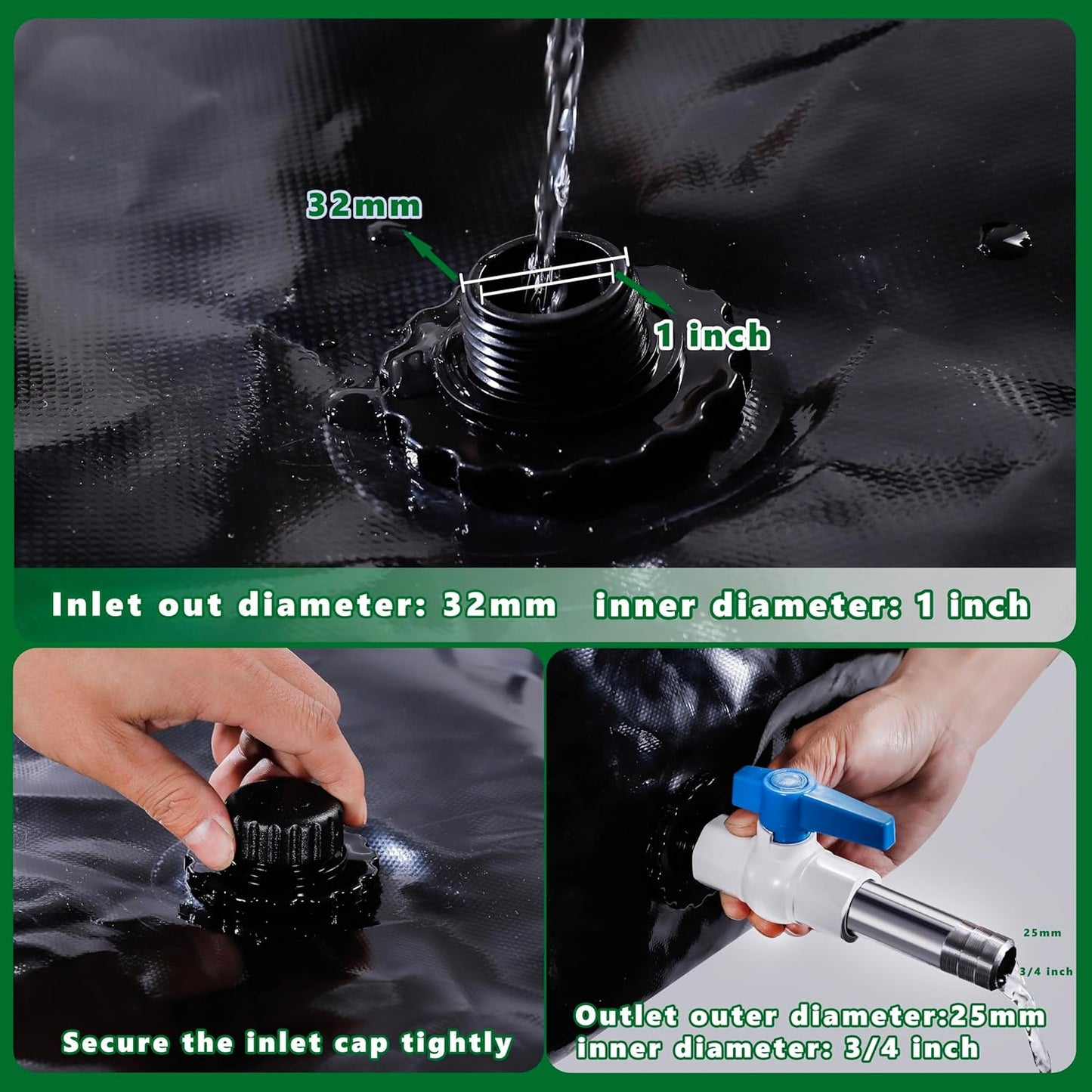 32mm

1 inch

Inlet out diameter: 32mm inner diameter: 1 inch

Secure the inlet cap tightly

25mm

3/4 inch

Outlet outer diameter:25mm
inner diameter: 3/4 inch