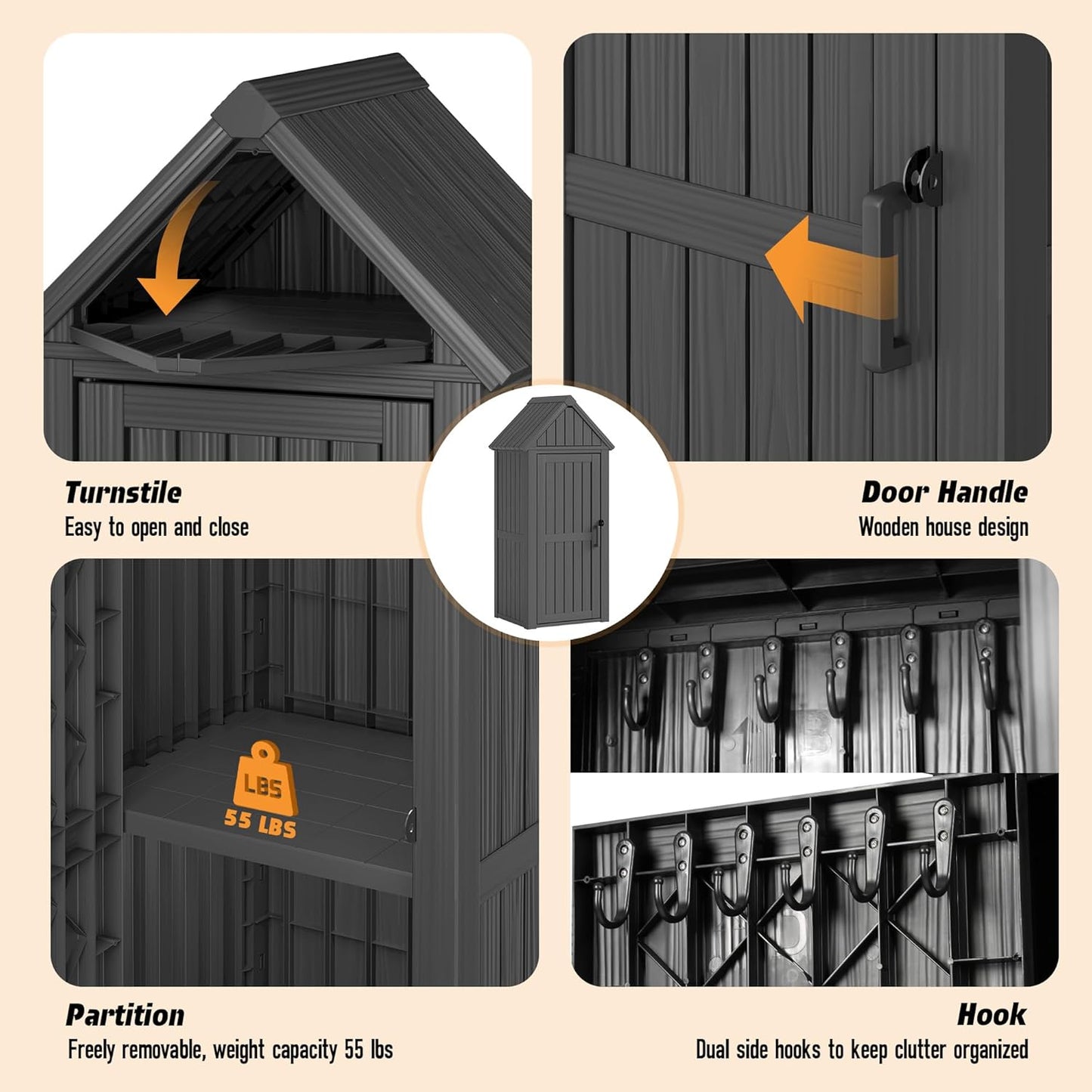 Turnstile
Easy to open and close

Door Handle
Wooden house design

LBS
55 LBS

Partition
Freely removable, weight capacity 55 lbs

Hook
Dual side hooks to keep clutter organized