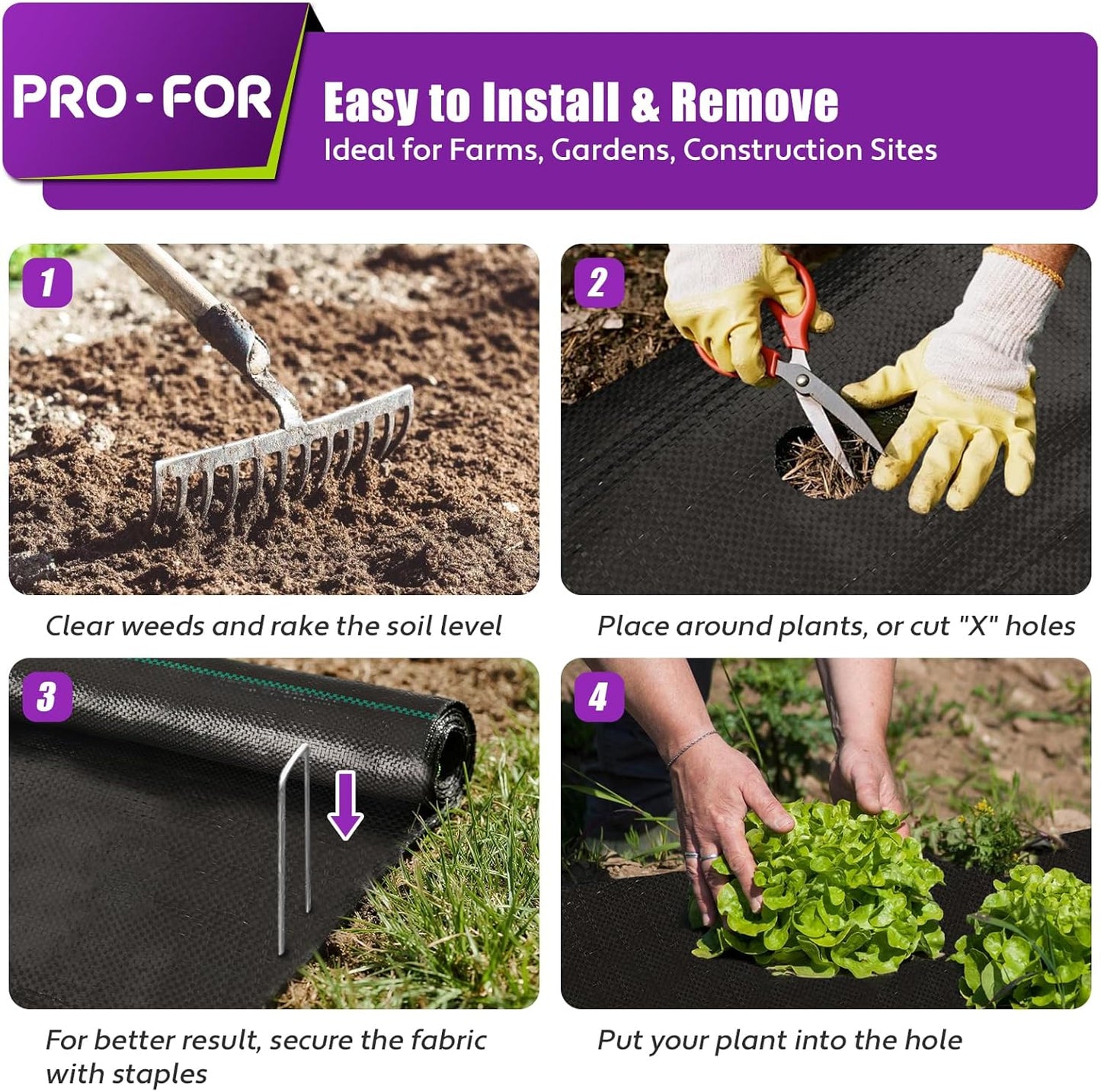 PRO-FOR

Easy to Install & Remove
Ideal for Farms, Gardens, Construction Sites

1
Clear weeds and rake the soil level

2
Place around plants, or cut "X" holes

3
For better result, secure the fabric with staples

4
Put your plant into the hole