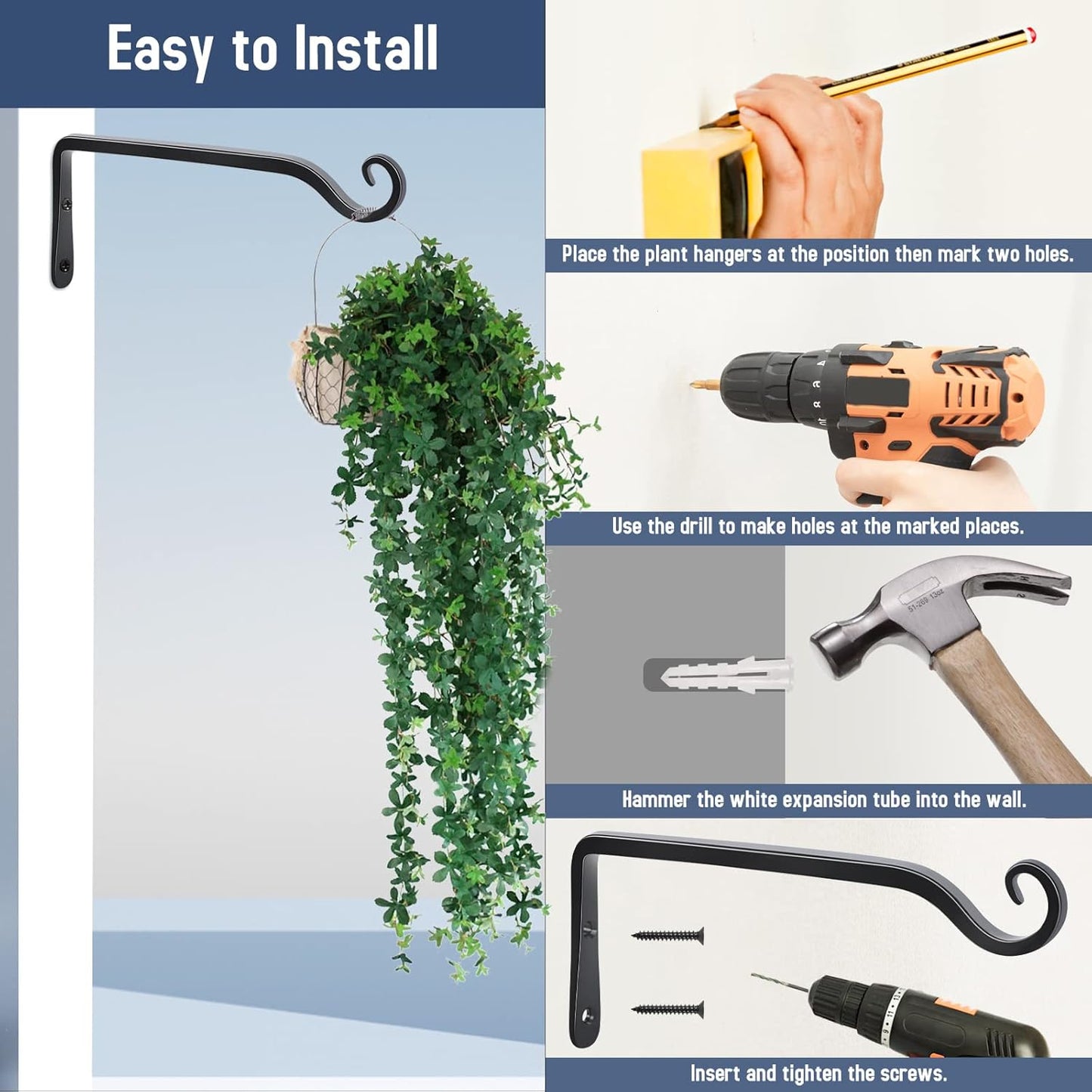 Easy to Install

Place the plant hangers at the position then mark two holes.

Use the drill to make holes at the marked places.

51-269 13oz

Hammer the white expansion tube into the wall.

Insert and tighten the screws.