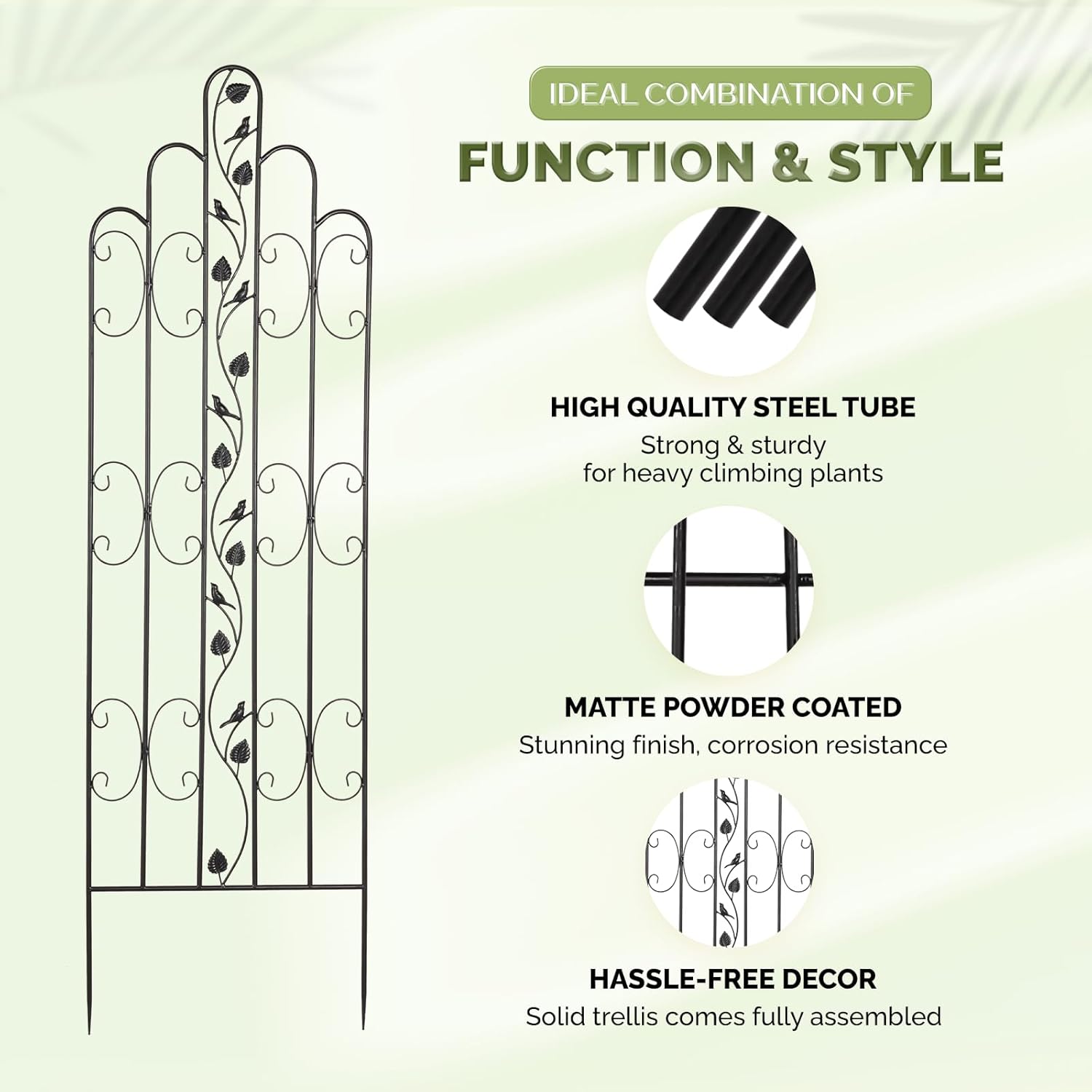 IDEAL COMBINATION OF

FUNCTION & STYLE

HIGH QUALITY STEEL TUBE

Strong & sturdy for heavy climbing plants

MATTE POWDER COATED

Stunning finish, corrosion resistance

HASSLE-FREE DECOR

Solid trellis comes fully assembled