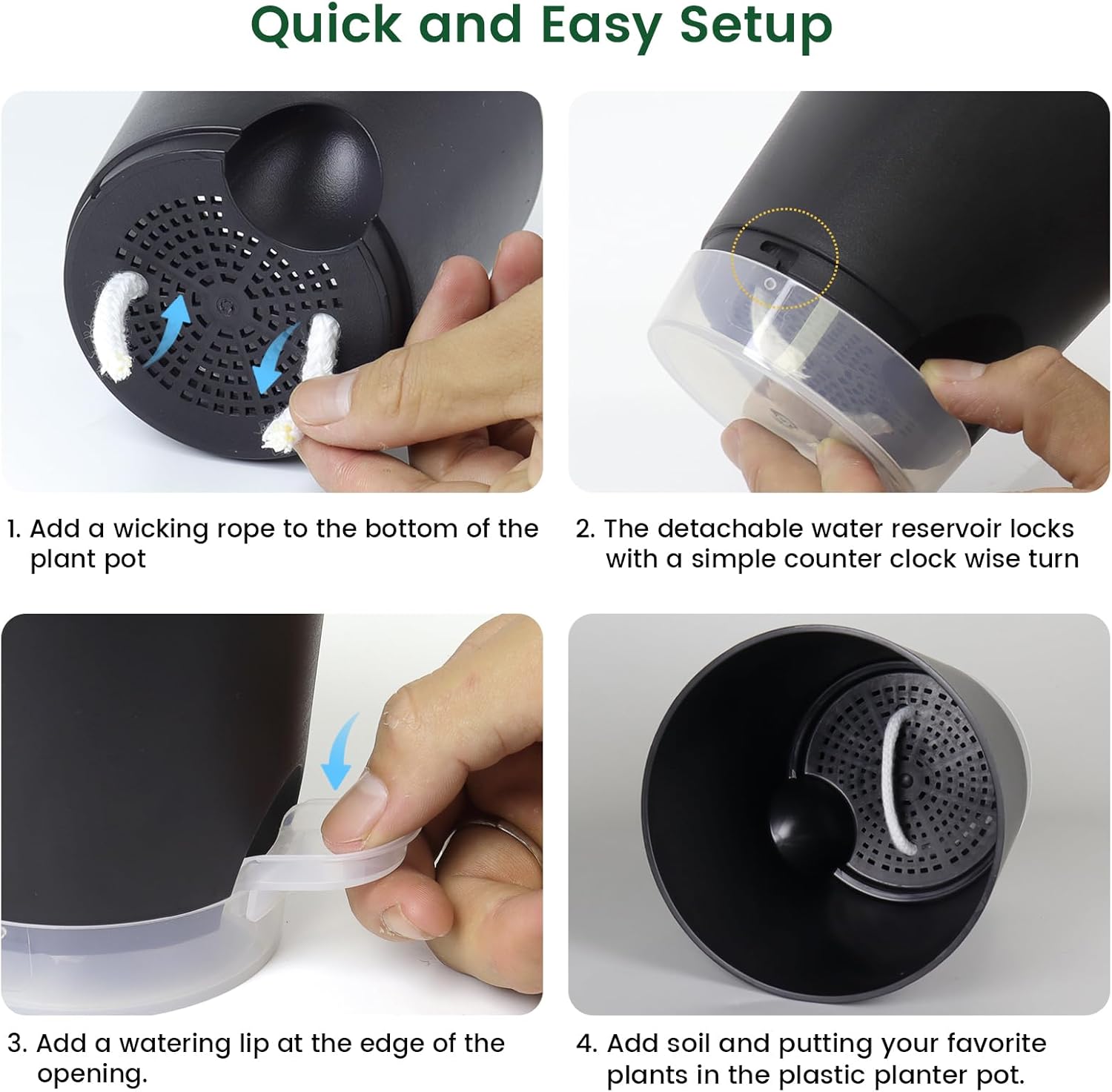 Quick and Easy Setup

1. Add a wicking rope to the bottom of the plant pot

2. The detachable water reservoir locks with a simple counter clock wise turn

3. Add a watering lip at the edge of the opening.

4. Add soil and putting your favorite plants in the plastic planter pot.