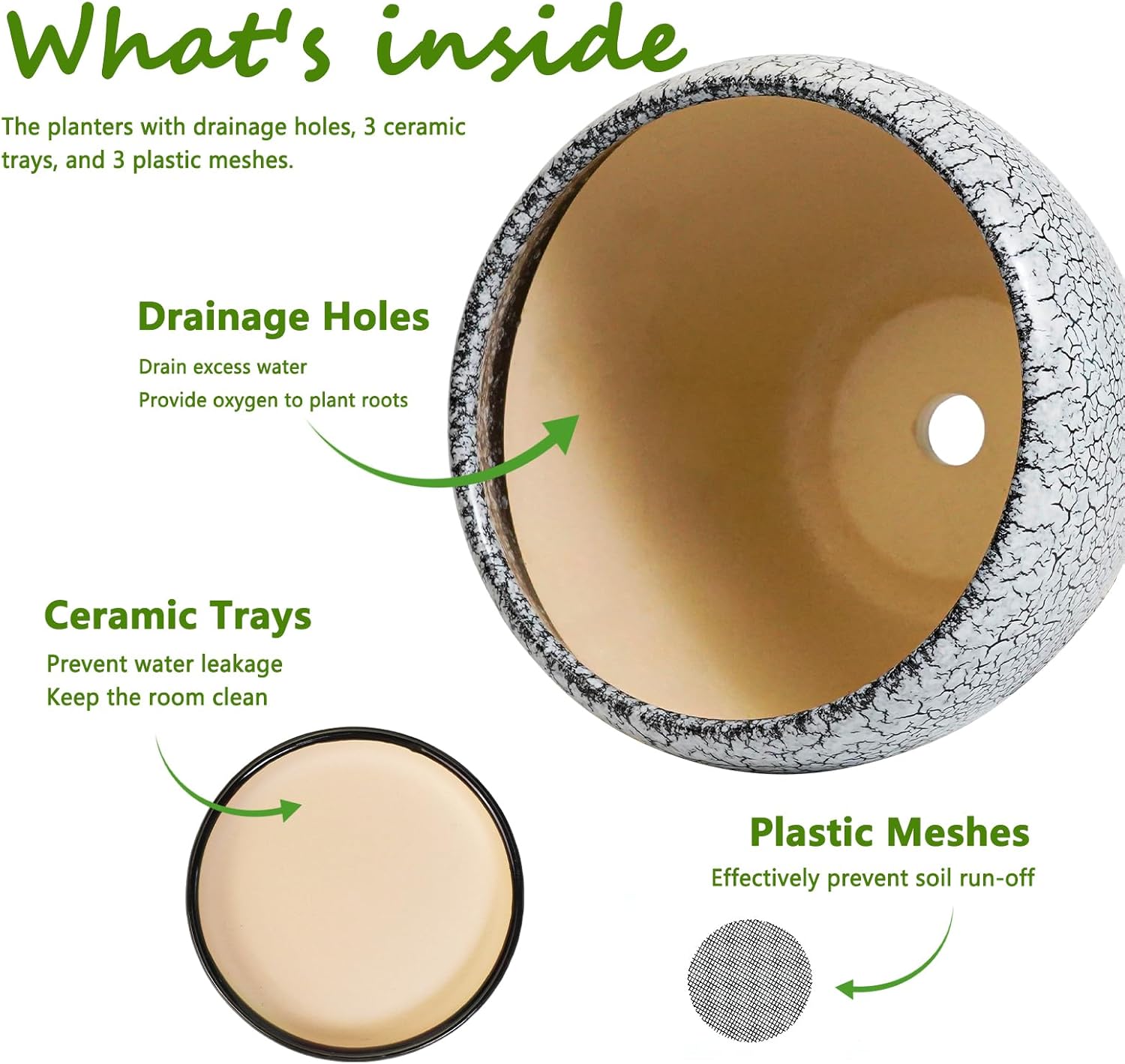 What's inside

The planters with drainage holes, 3 ceramic trays, and 3 plastic meshes.

Drainage Holes

Drain excess water
Provide oxygen to plant roots

Ceramic Trays

Prevent water leakage
Keep the room clean

Plastic Meshes

Effectively prevent soil run-off