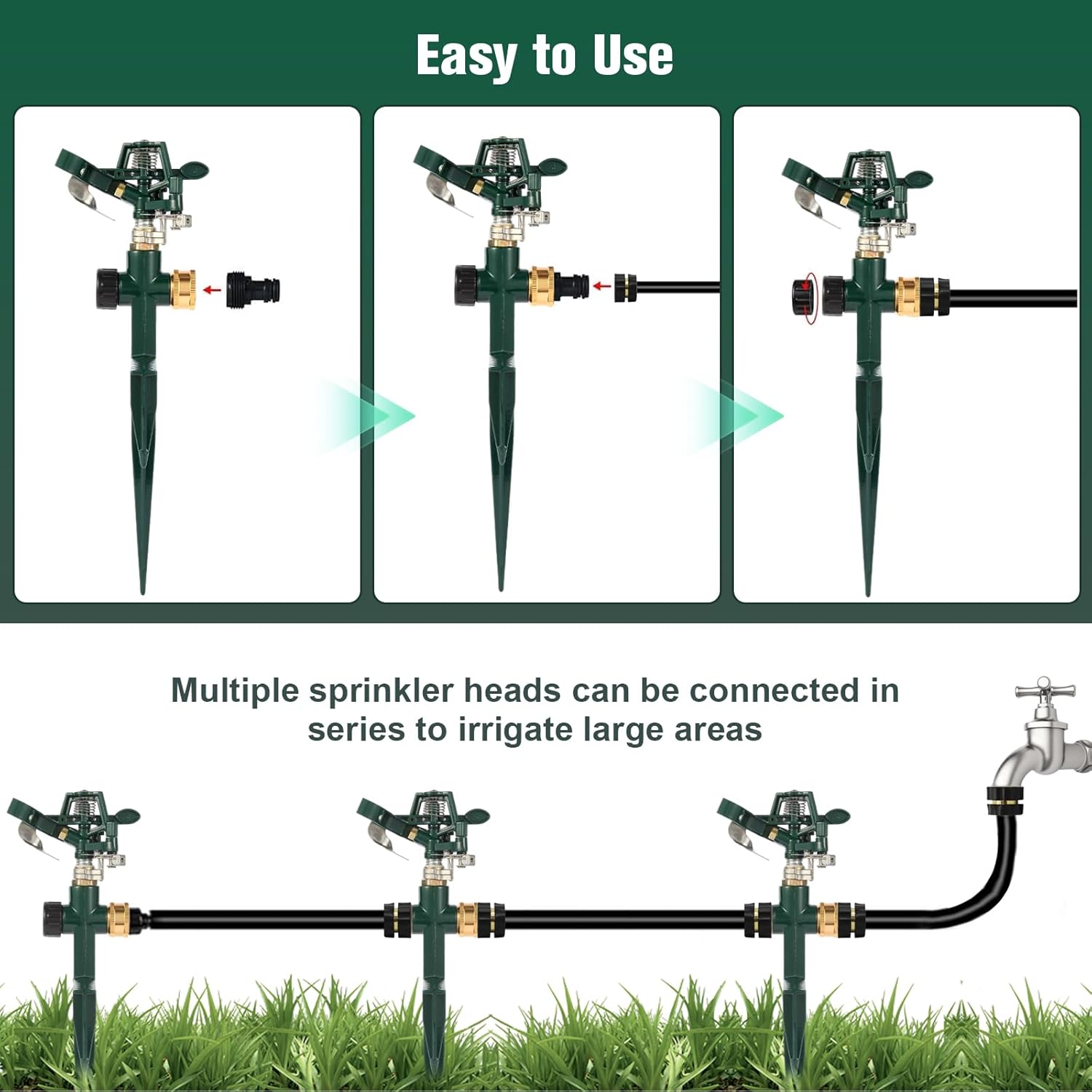 Easy to Use

Multiple sprinkler heads can be connected in series to irrigate large areas