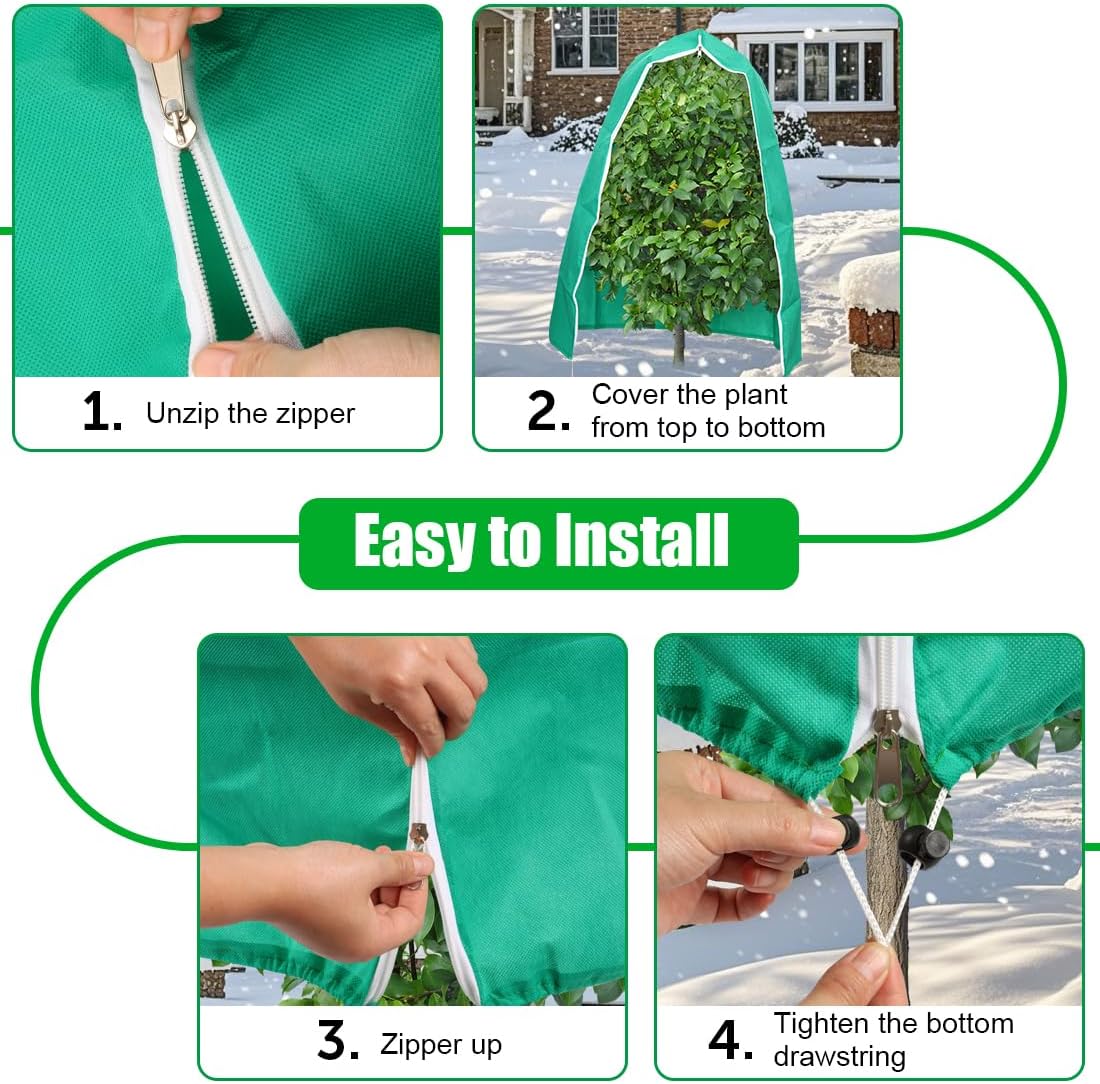 1. Unzip the zipper

2. Cover the plant from top to bottom

Easy to Install

3. Zipper up

4. Tighten the bottom drawstring