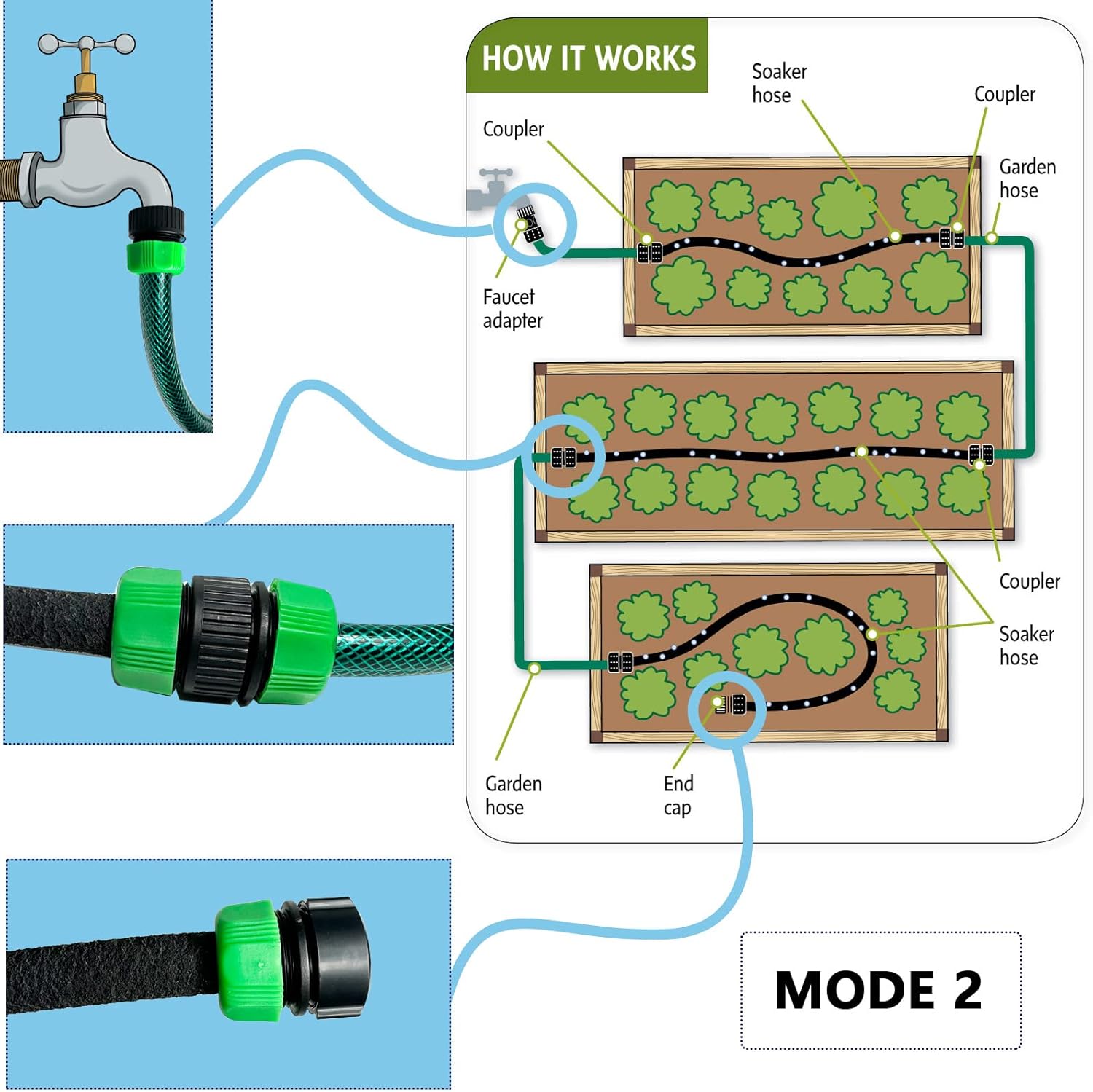 HOW IT WORKS

Soaker hose

Coupler

Coupler

Garden hose

Faucet adapter

Coupler

Soaker hose

Garden hose

End cap

MODE 2