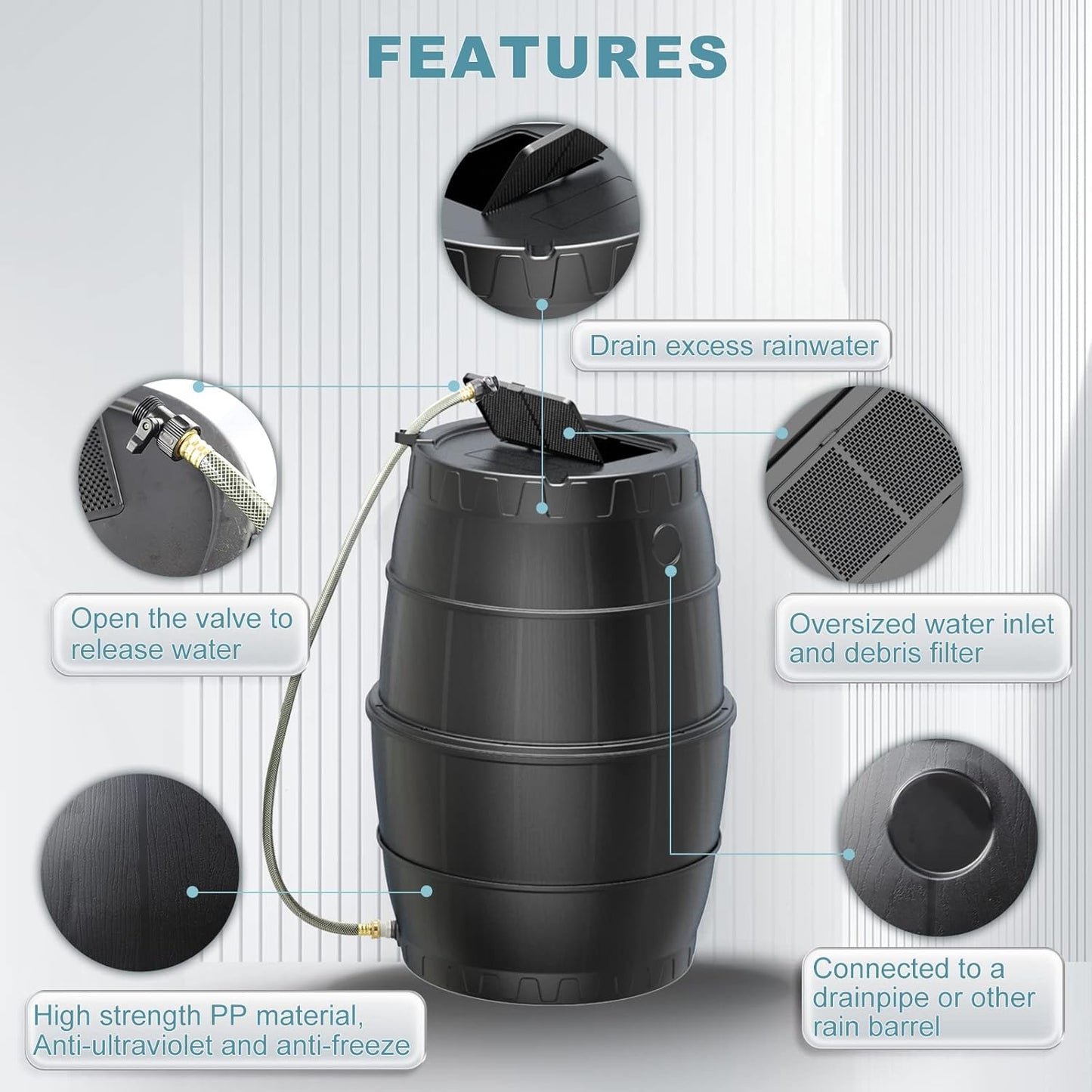 FEATURES

Drain excess rainwater

Open the valve to release water

Oversized water inlet and debris filter

High strength PP material, Anti-ultraviolet and anti-freeze

Connected to a drainpipe or other rain barrel