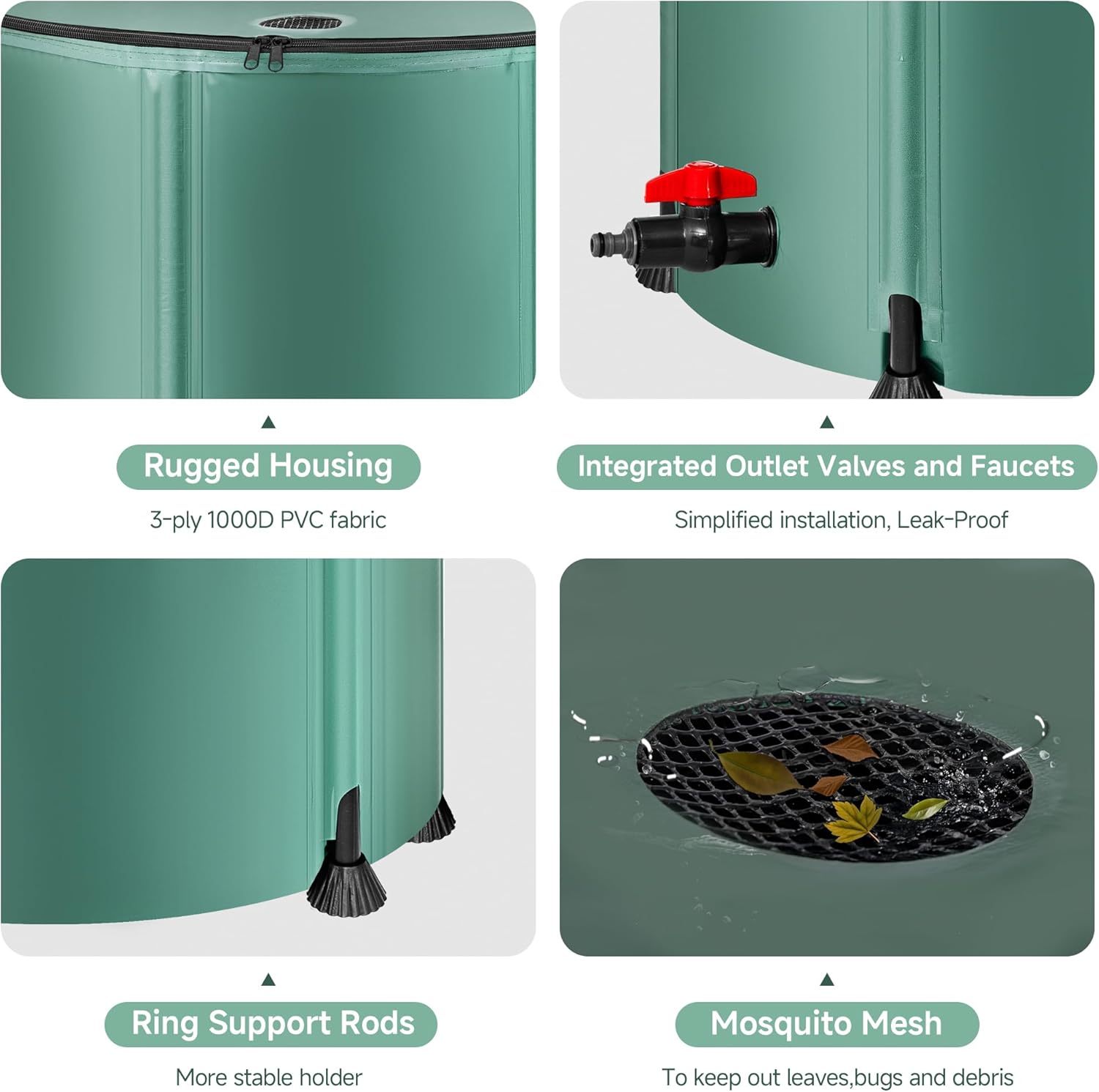 Rugged Housing

3-ply 1000D PVC fabric

Integrated Outlet Valves and Faucets

Simplified installation, Leak-Proof

Ring Support Rods

More stable holder

Mosquito Mesh

To keep out leaves,bugs and debris