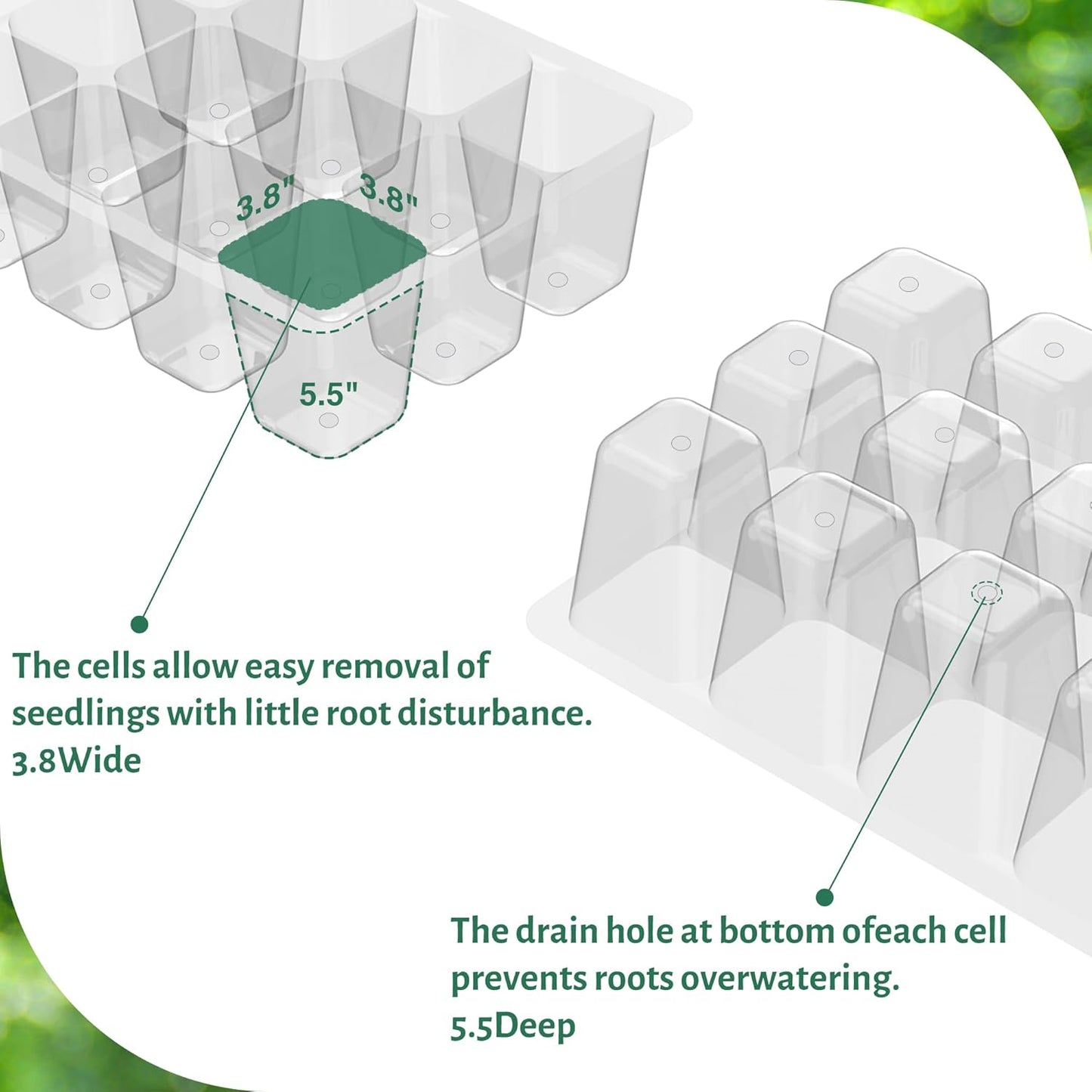 3.8"

3.8"

5.5"

The cells allow easy removal of seedlings with little root disturbance.
3.8Wide

The drain hole at bottom ofeach cell prevents roots overwatering.
5.5Deep