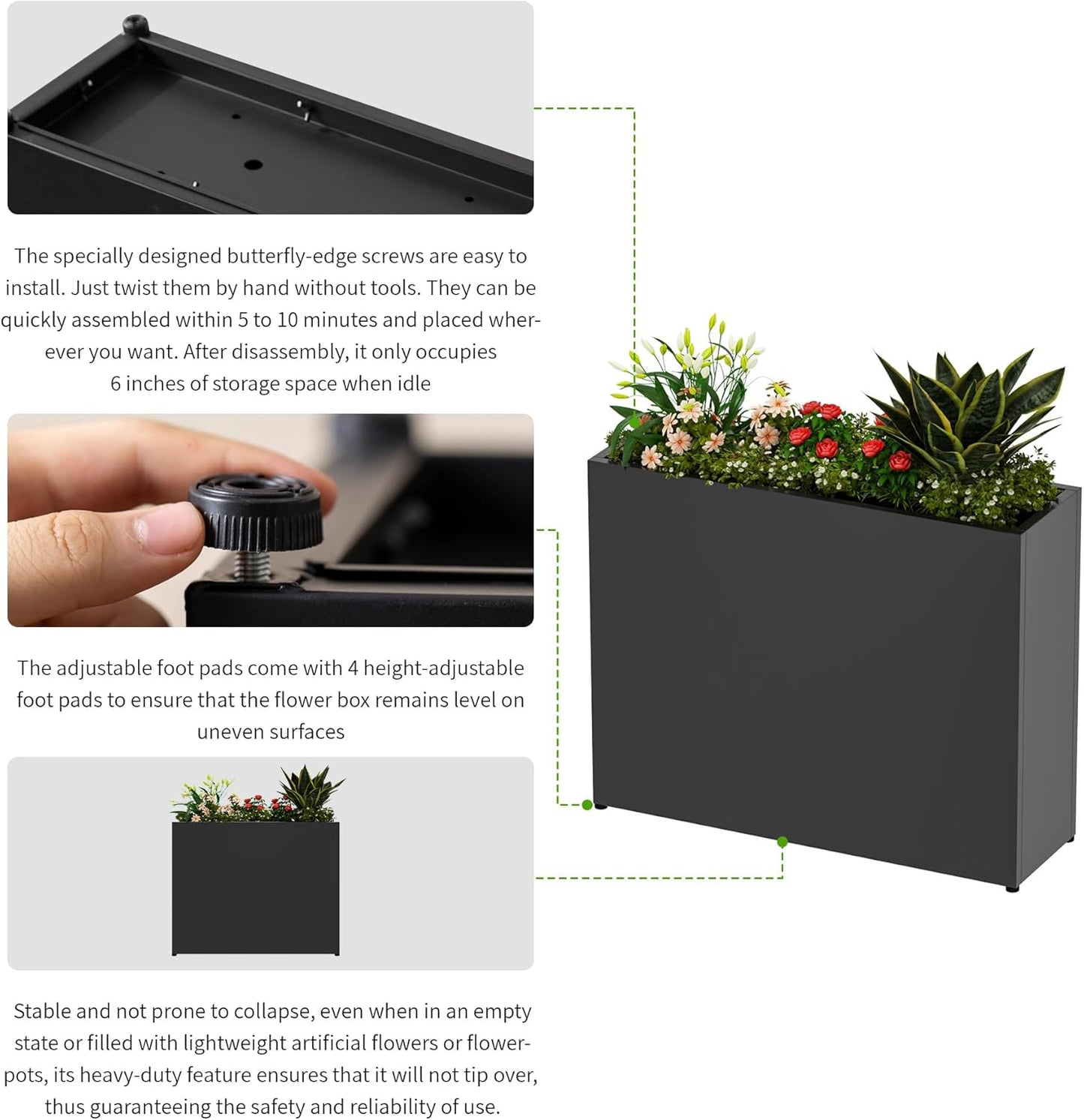 The specially designed butterfly-edge screws are easy to install. Just twist them by hand without tools. They can be quickly assembled within 5 to 10 minutes and placed wherever you want. After disassembly, it only occupies 6 inches of storage space when idle

The adjustable foot pads come with 4 height-adjustable foot pads to ensure that the flower box remains level on uneven surfaces

Stable and not prone to collapse, even when in an empty state or filled with lightweight artificial flowers or flowerpots, its heavy-duty feature ensures that it will not tip over, thus guaranteeing the safety and reliability of use.