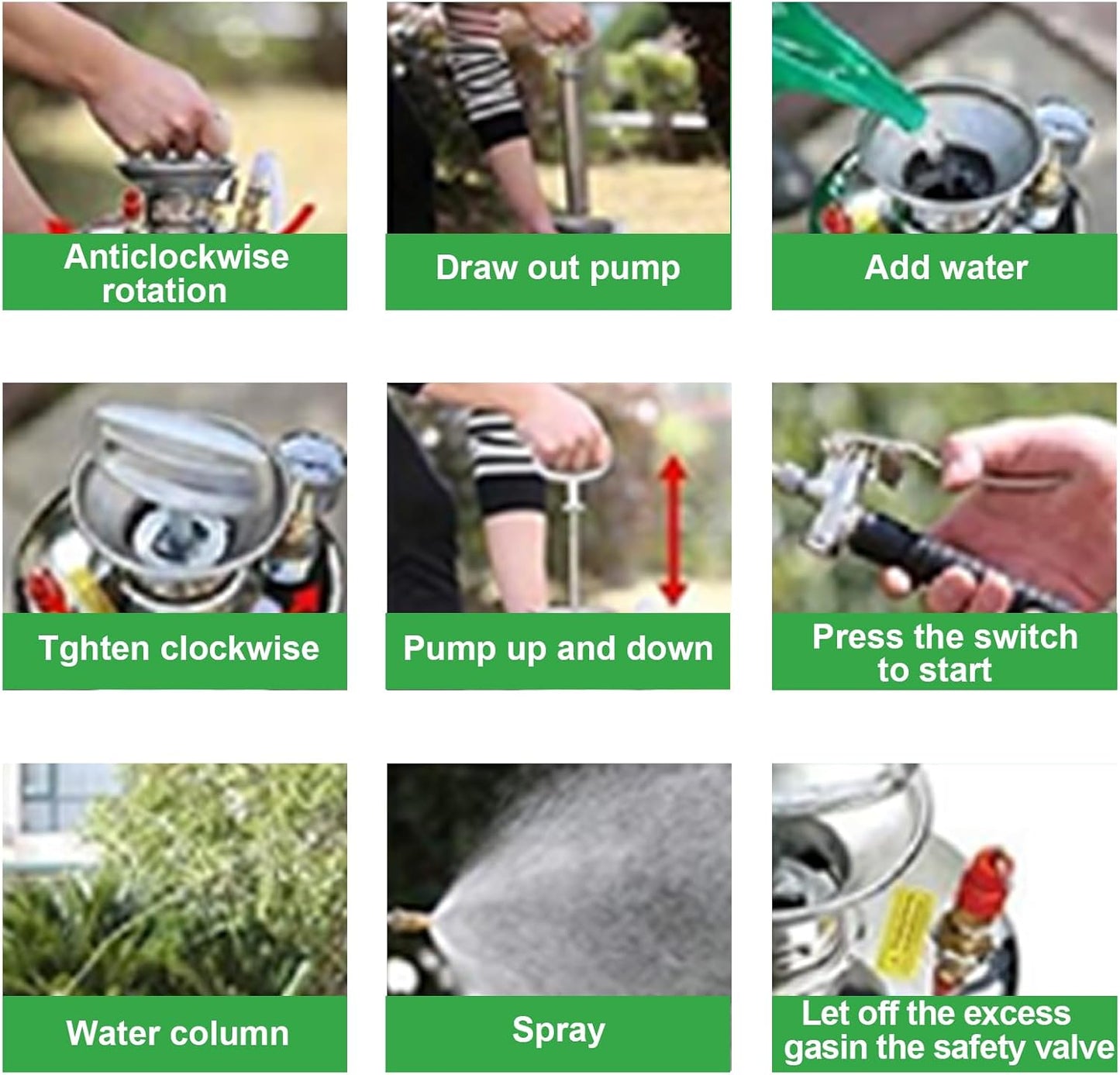 Anticlockwise rotation

Draw out pump

Add water

Tghten clockwise

Pump up and down

Press the switch to start

Water column

Spray

Let off the excess gasin the safety valve