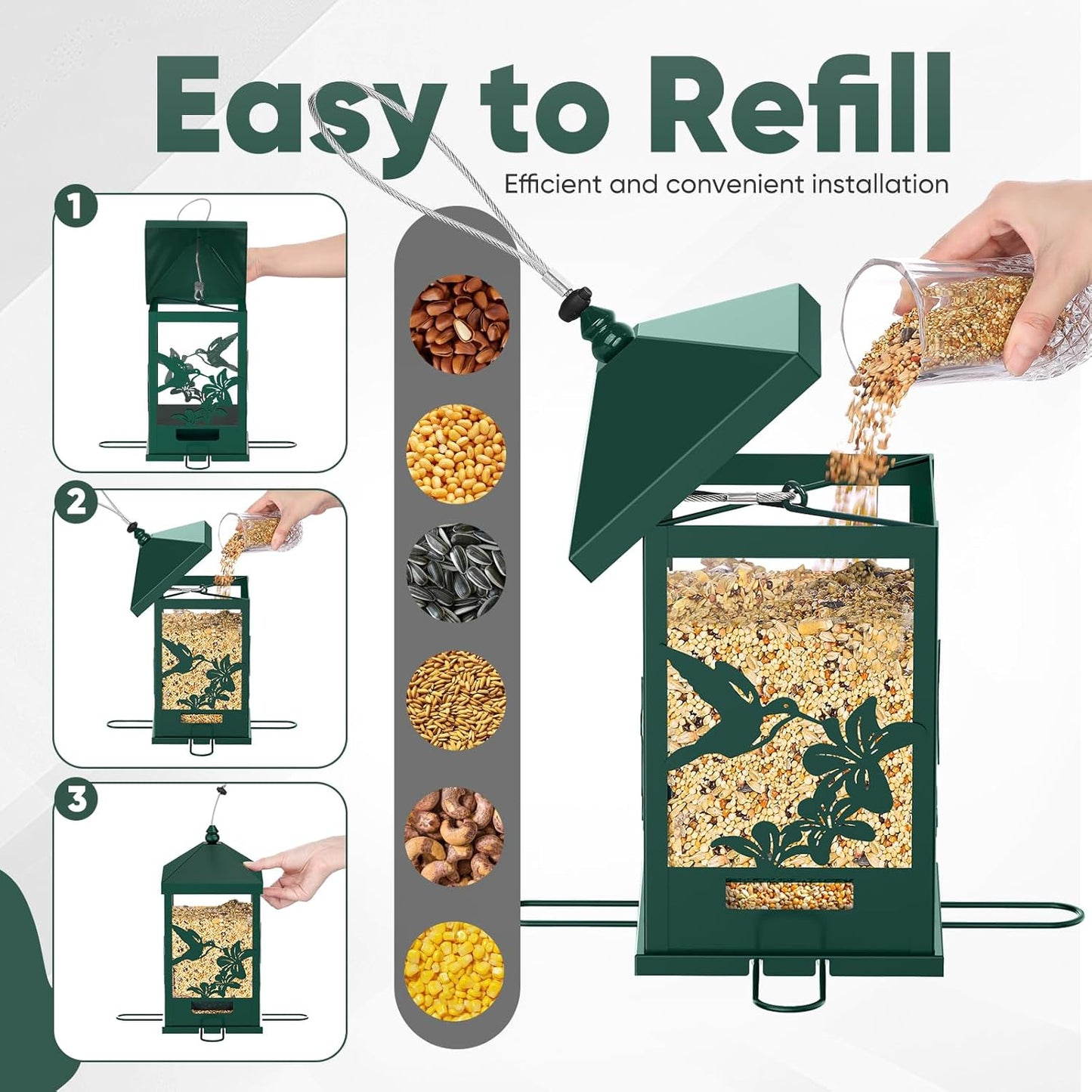 Easy to Refill

Efficient and convenient installation

1

2

3