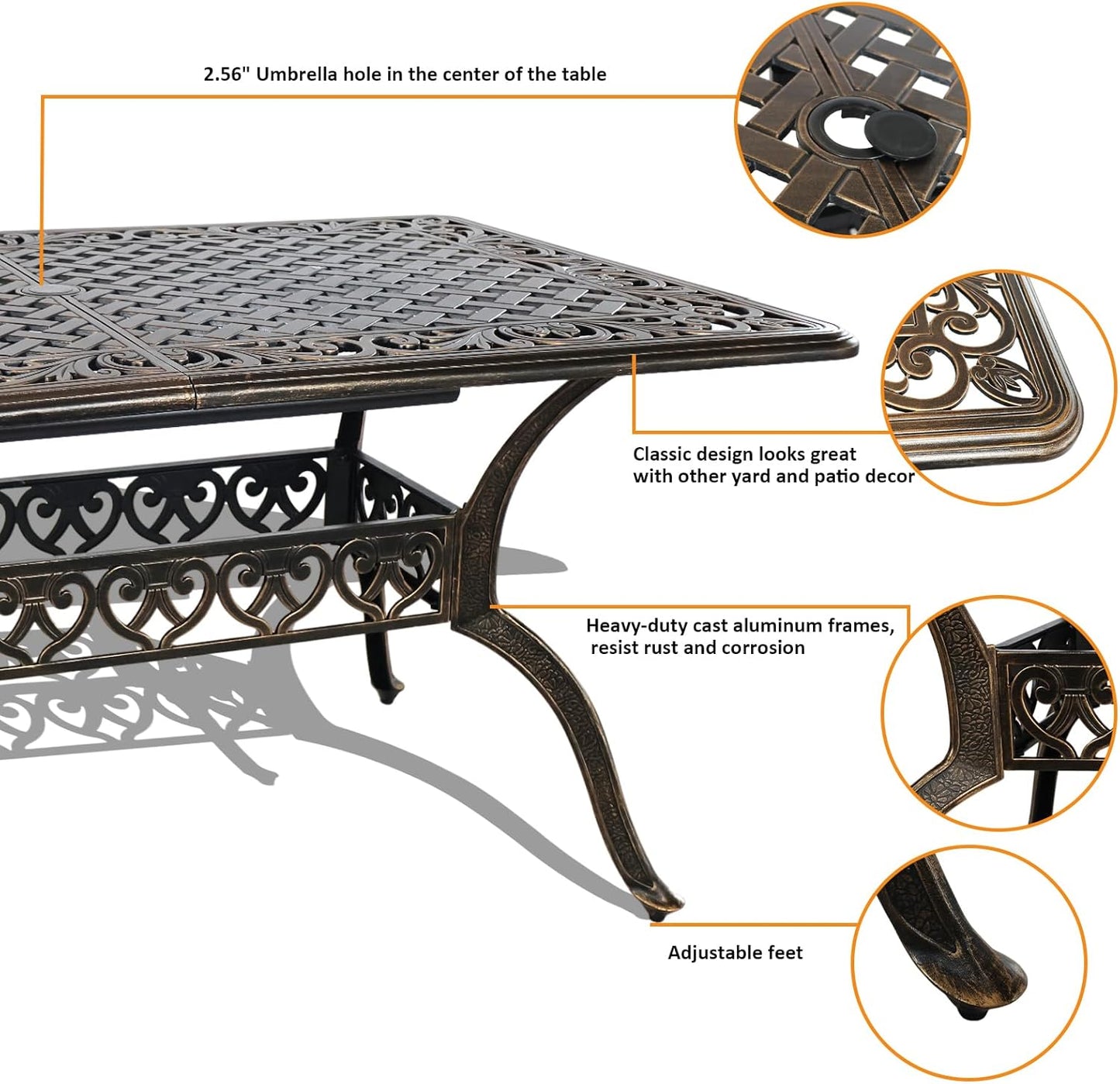 2.56" Umbrella hole in the center of the table

Classic design looks great with other yard and patio decor

Heavy-duty cast aluminum frames, resist rust and corrosion

Adjustable feet